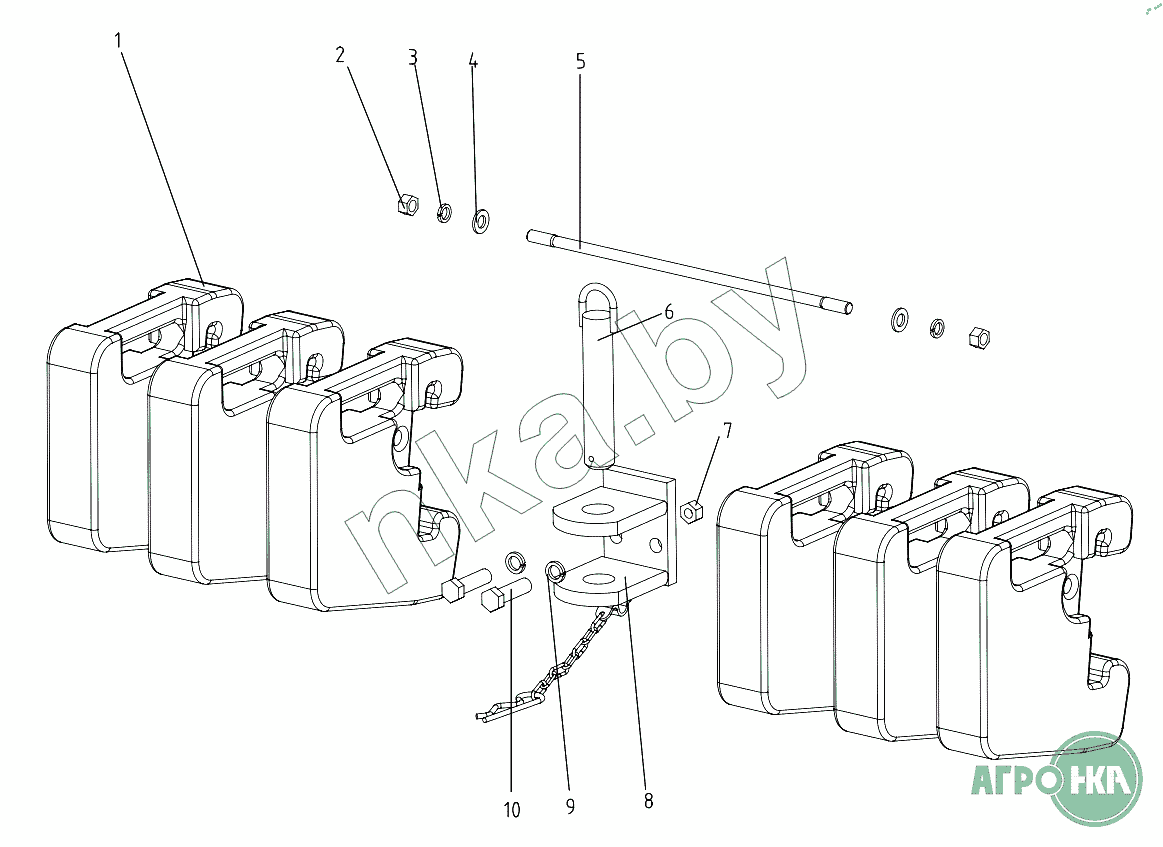 1
2
3
4
5
6
7
nka.by
10
9
8
АГРОНКА