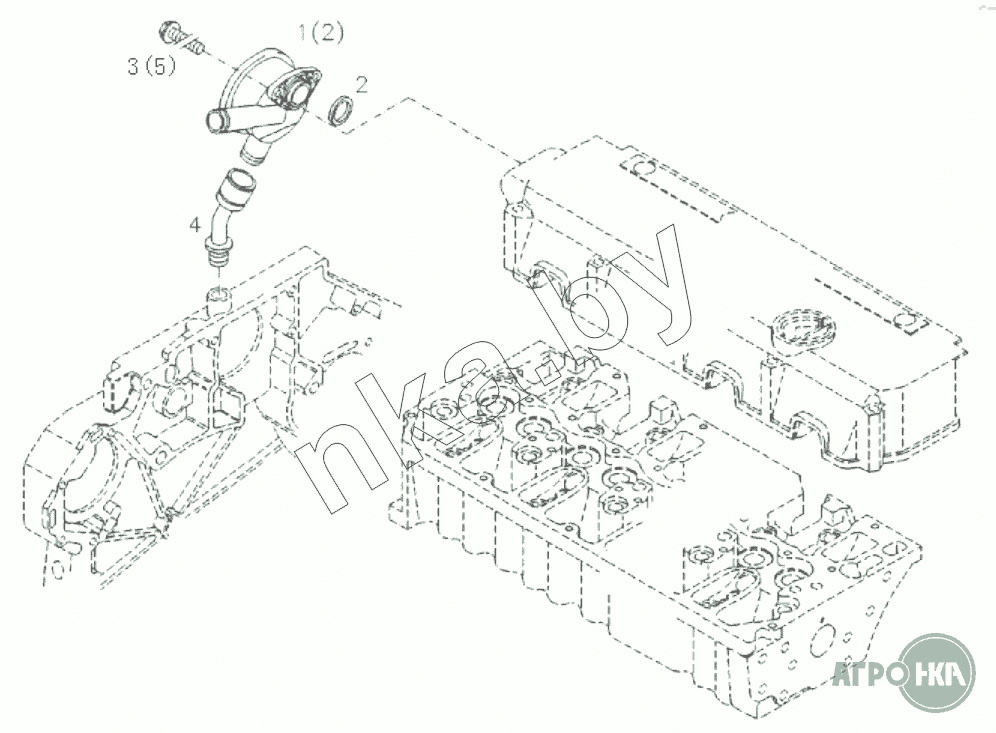 1(2)
3(5)
2
4
nka.by
АГРО НКА