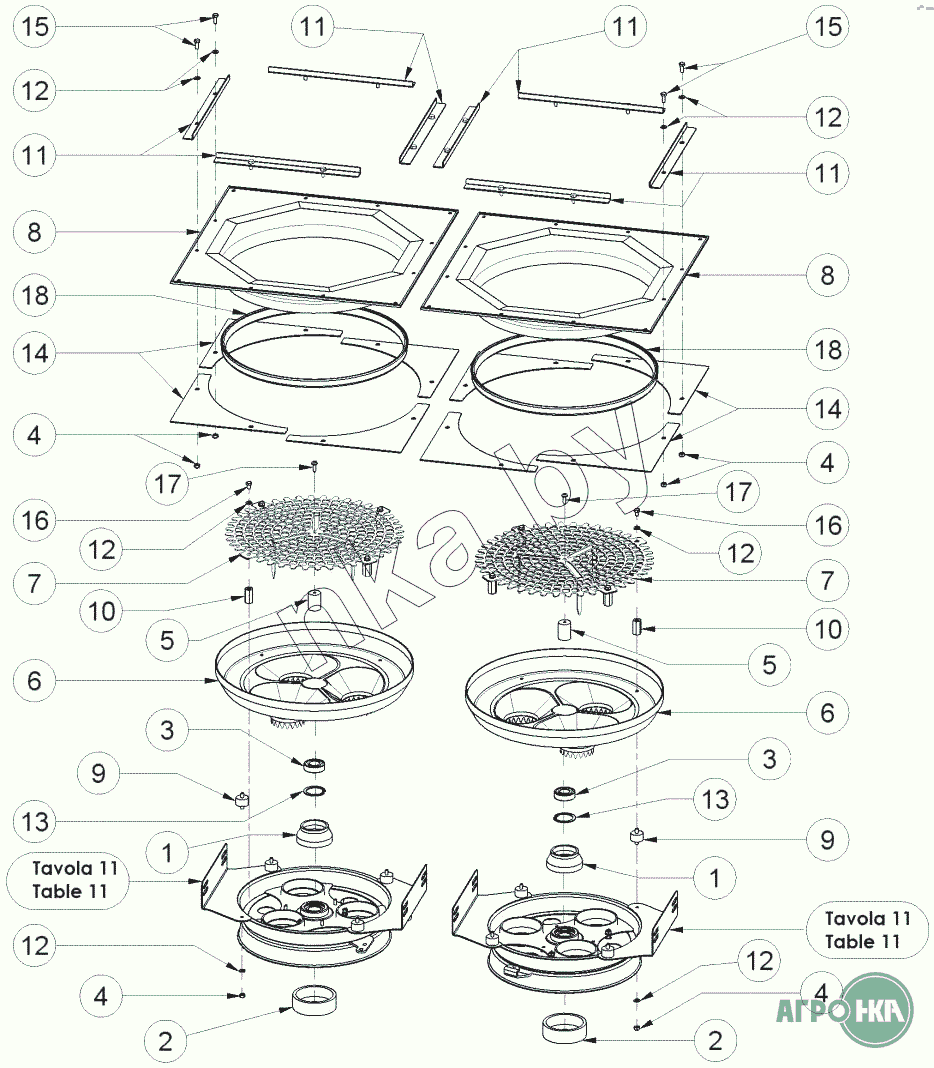 15
11
11
15
12
12
11
11
8
8
18
18
14
14
4
4
17
17
16
16
12
12
7
7
10
10
5
5
6
6
3
3
9
13
13
9
1
1
Tavola 11
Table 11
Tavola 11
Table 11
12
12
4
4
2
2
АГРОНКА