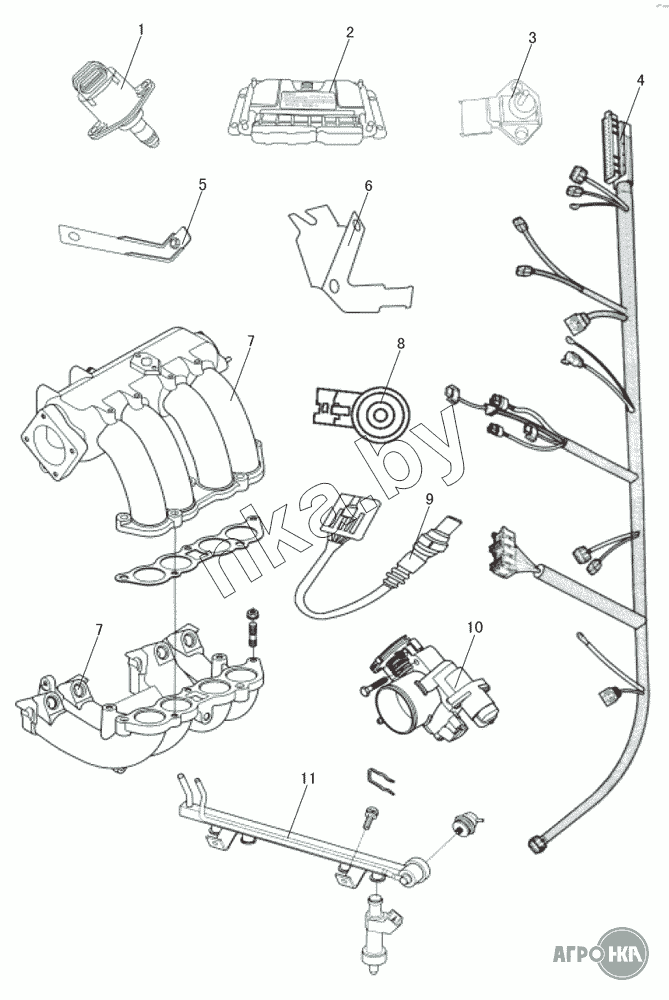 1
2
3
4
5
6
7
8
9
10
7
11
nka.by
АГРОНКА