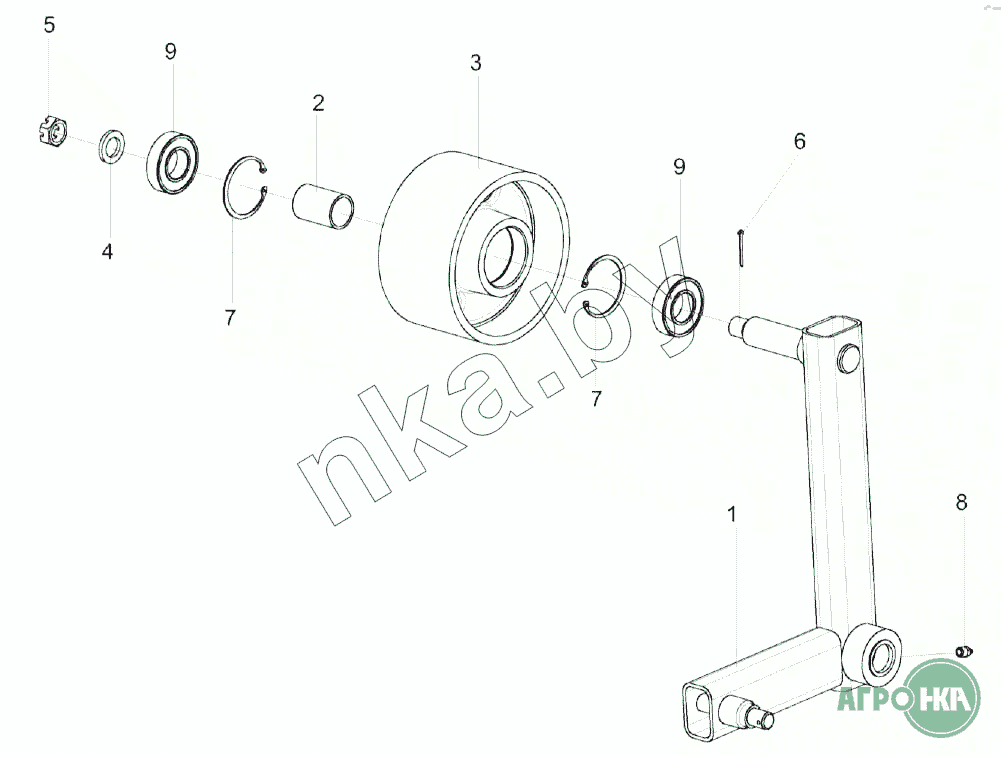 5
9
3
2
6
9
4
7
7
nka.by
1
8
АГРО НКА