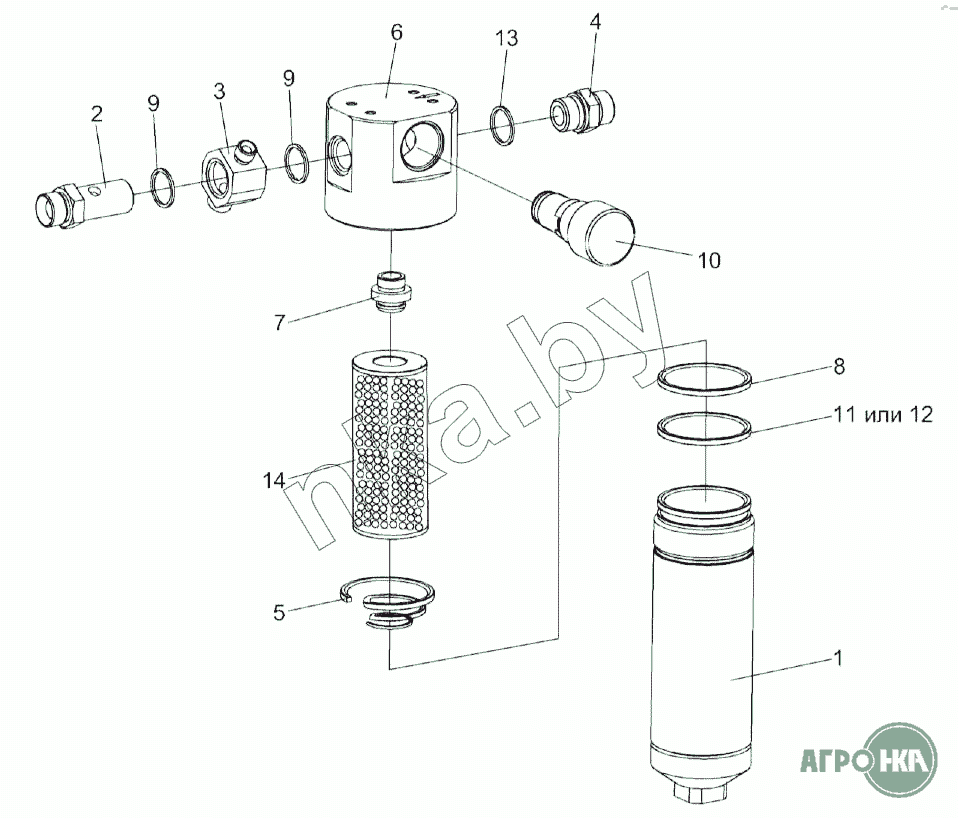 6
13
4
2
9
3
9
10
7
nka.by
8
11 или 12
14
5
1
АГРОНКА