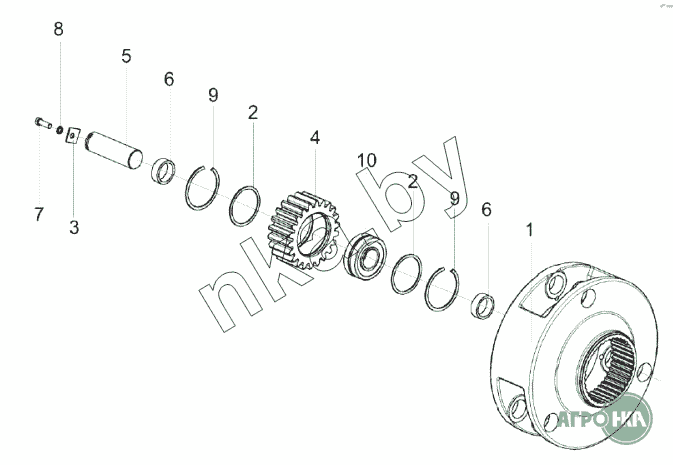 8
5
6
9
2
4
10
2
9
6
1
7
3
nk.by
АГРОНКА