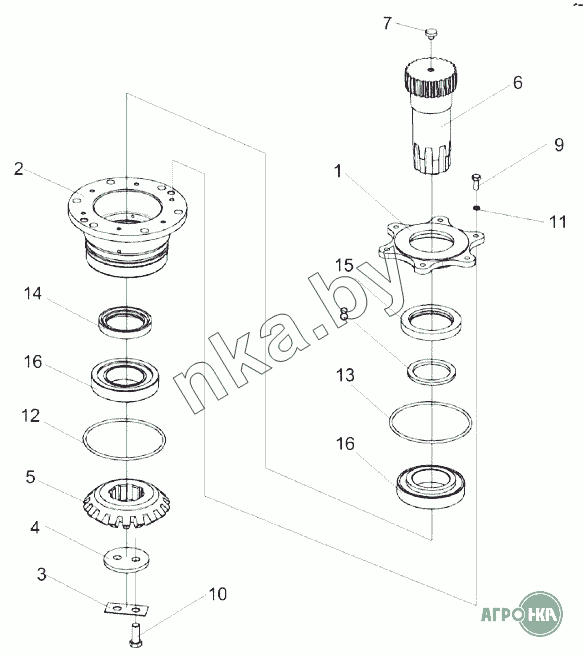 7
6
9
2
1
11
15
8
14
16
13
12
16
5
4
3
10
nka.by
АГРОНКА