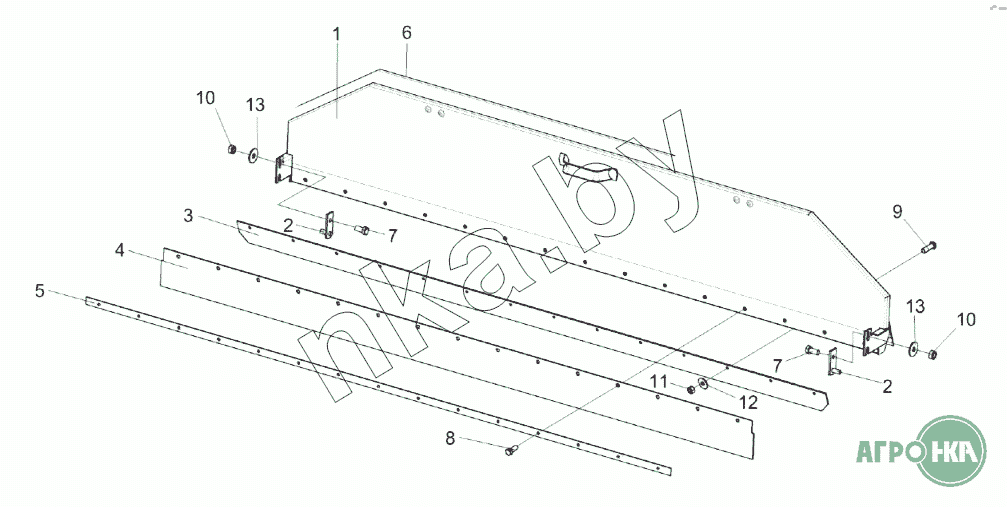 1
6
10
13
3
2
7
4
5
9
13
10
7
2
11
12
8
nka.by
АГРОНКА