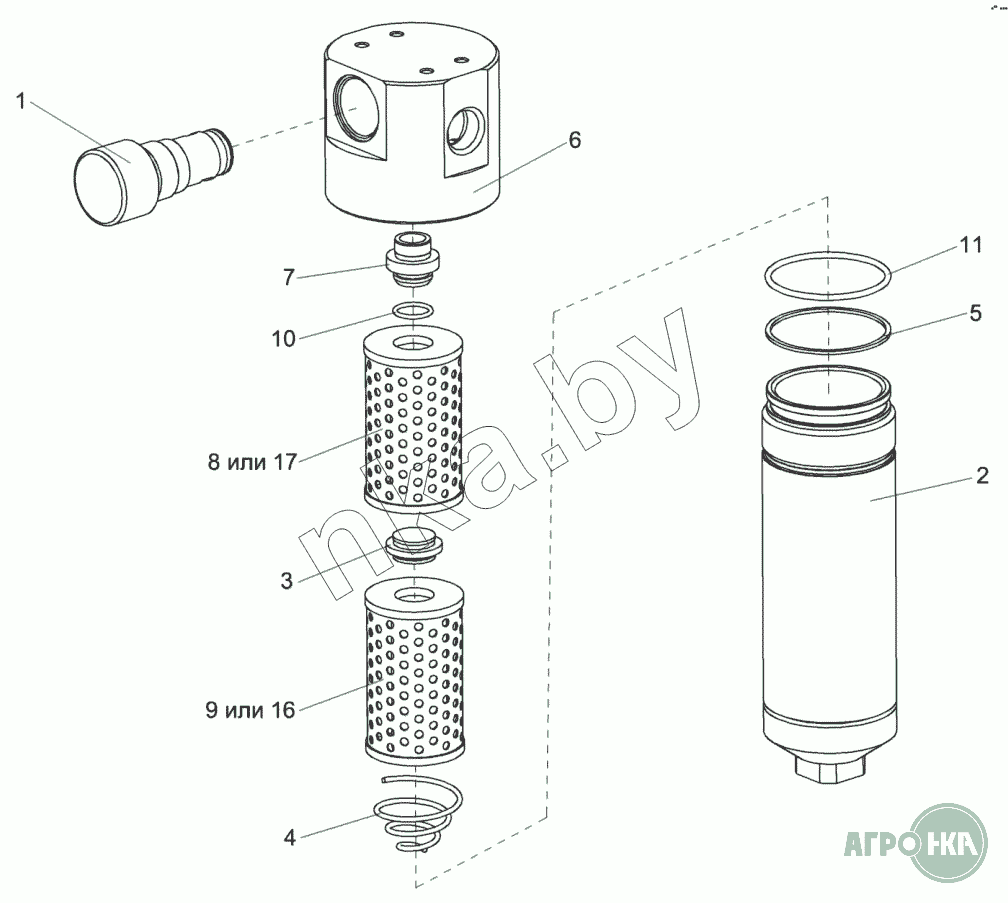 1
6
7
10
8 или 17
3
9 или 16
4
11
5
2
nka.by
АГРО НКА