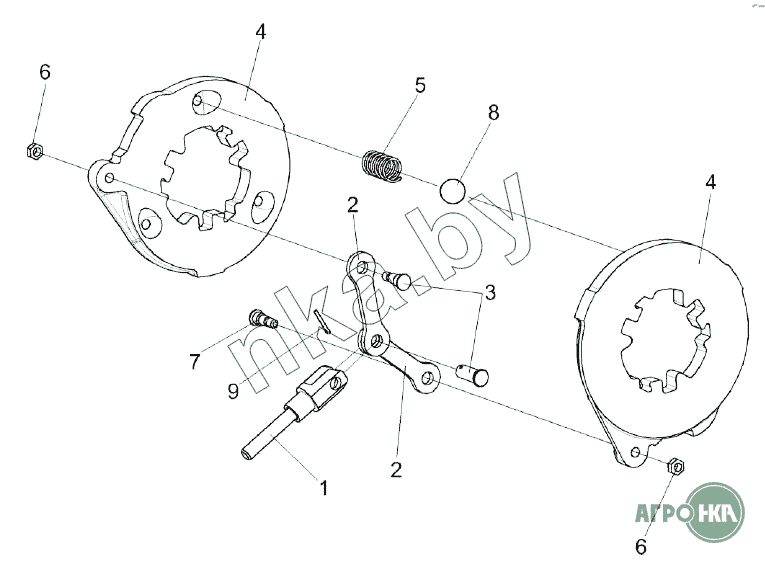 4
6
5
8
4
2
3
7
9
2
1
6
nka.by
АГРО НКА