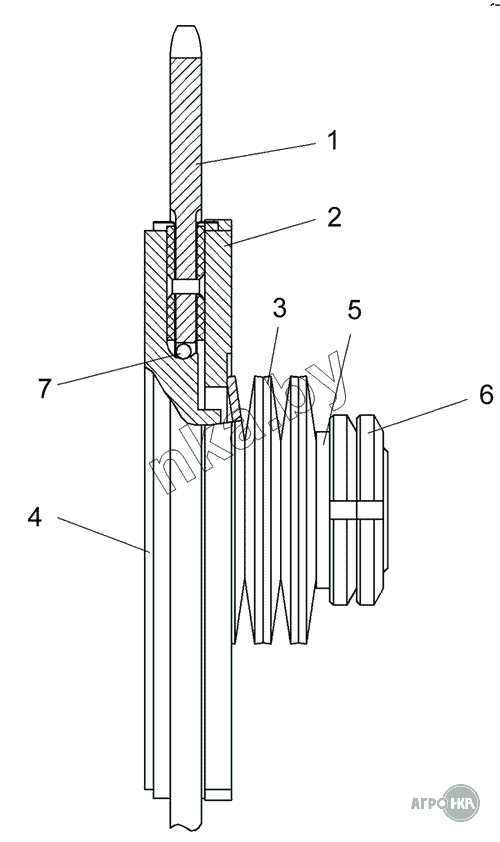 1
2
3
5
7
6
4
nka.by
АГРО НКА