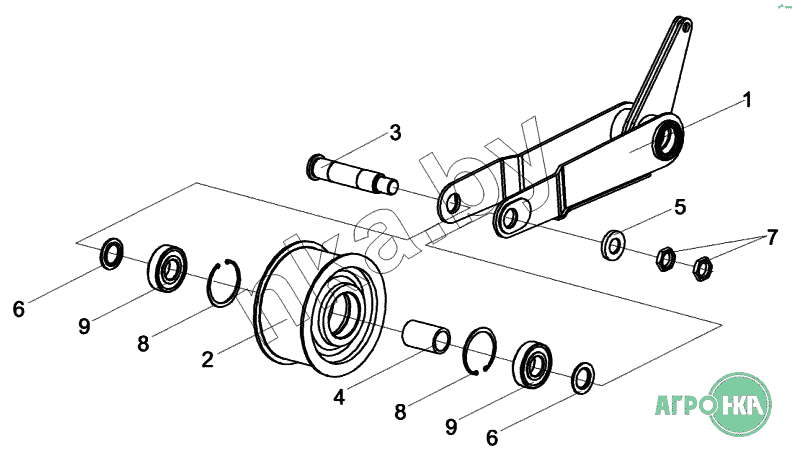 1
3
5
7
6
9
8
2
4
8
9
6
nka.by
АГРО НКА