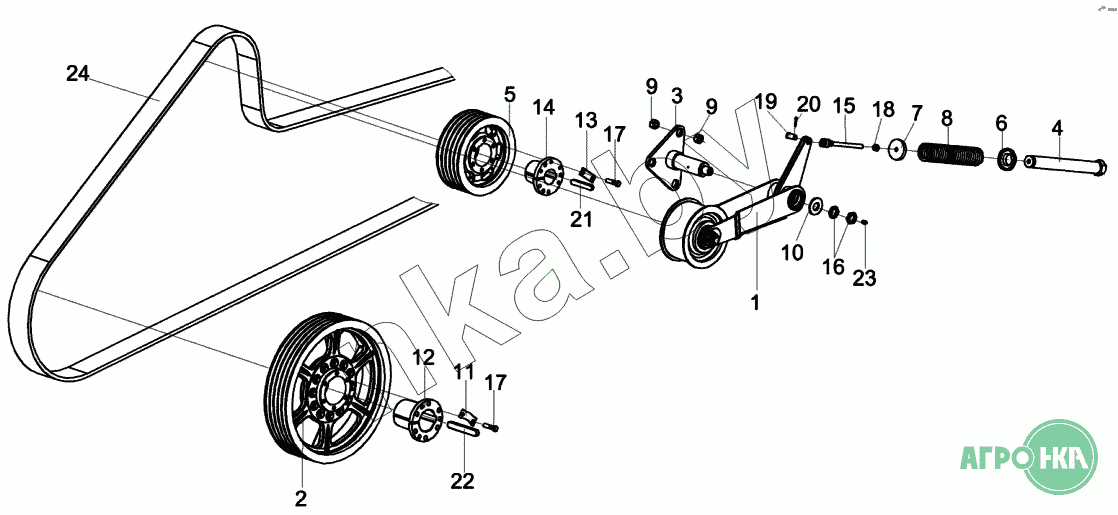 24
5
14
13
17
9
3
9
19
20
15
18
7
8
6
4
21
10
16
23
1
12
11
17
22
2
nka.by
АГРО НКА