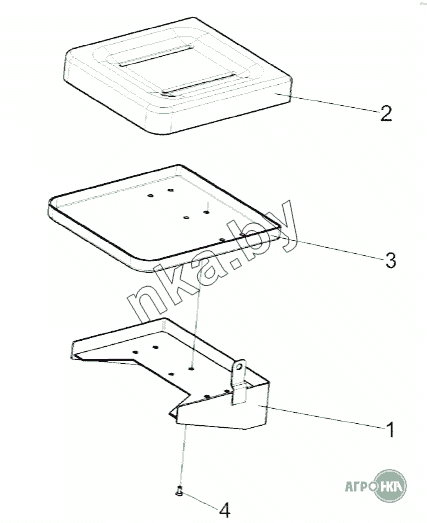 2

3

nka.by

1

4

АГРОНКА