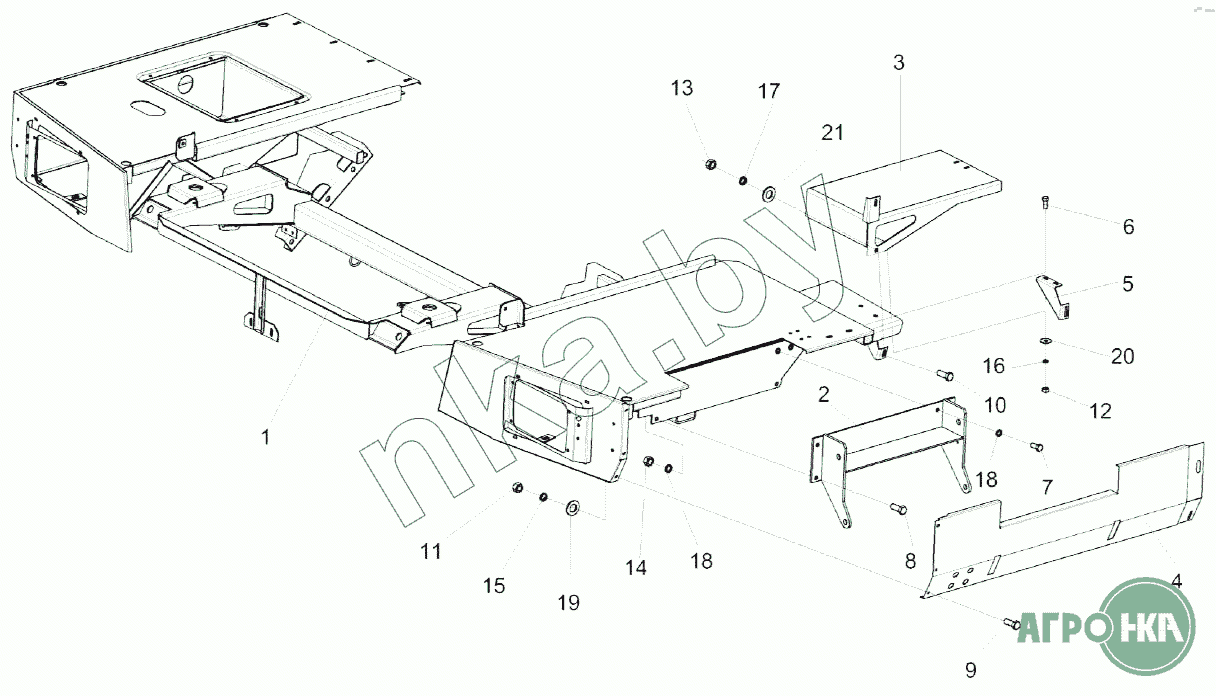 13
17
21
3
6
5
20
16
12
10
2
18
7
1
11
15
19
14
18
8
4
9
nka.by
АГРО НКА