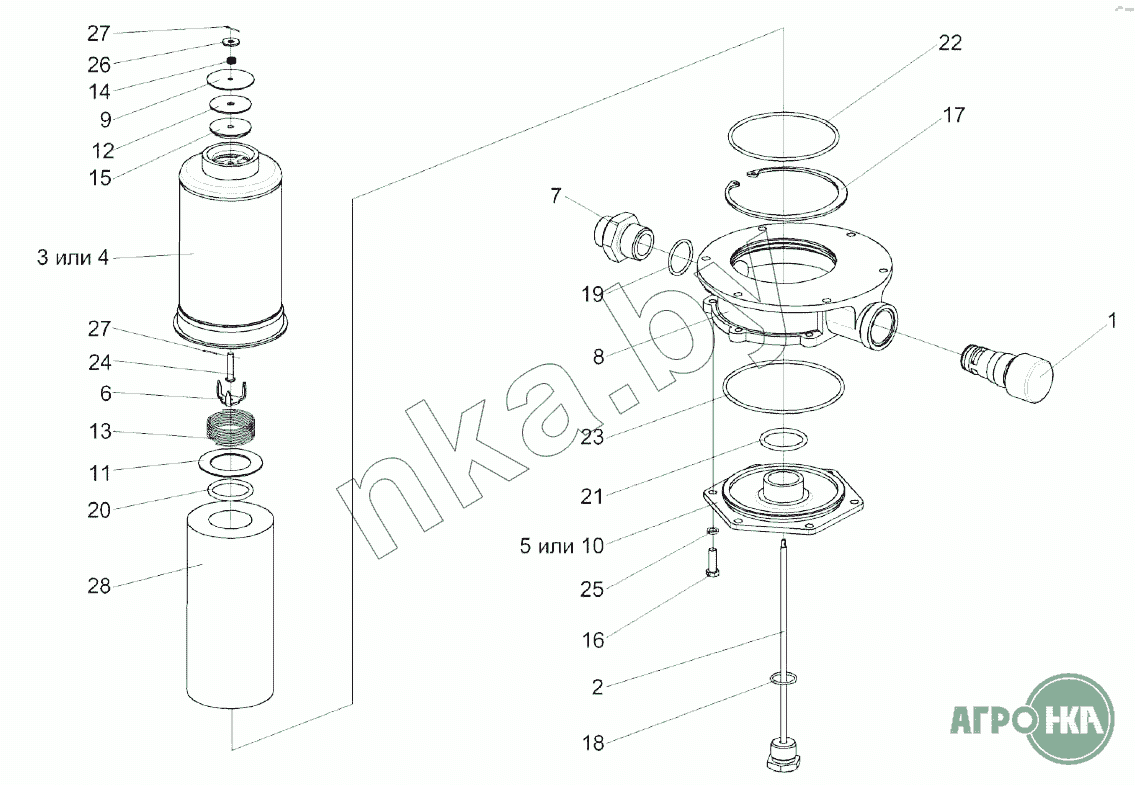 27
26
14
9
12
15
3 или 4
27
24
6
13
11
20
28
22
17
7
19
8
1
23
21
5 или 10
25
16
2
18
nka.by
АГРОНКА