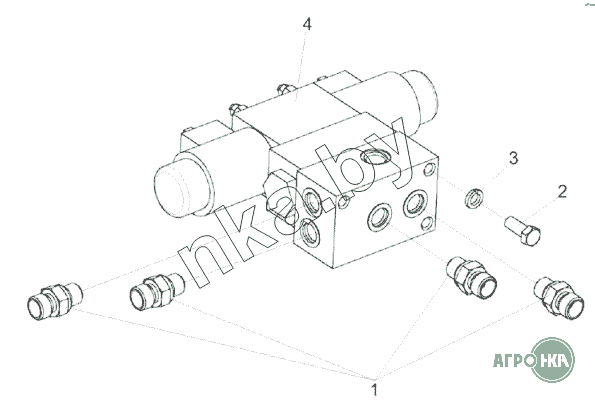 4
3
2
1
nka.by
АГРО НКА