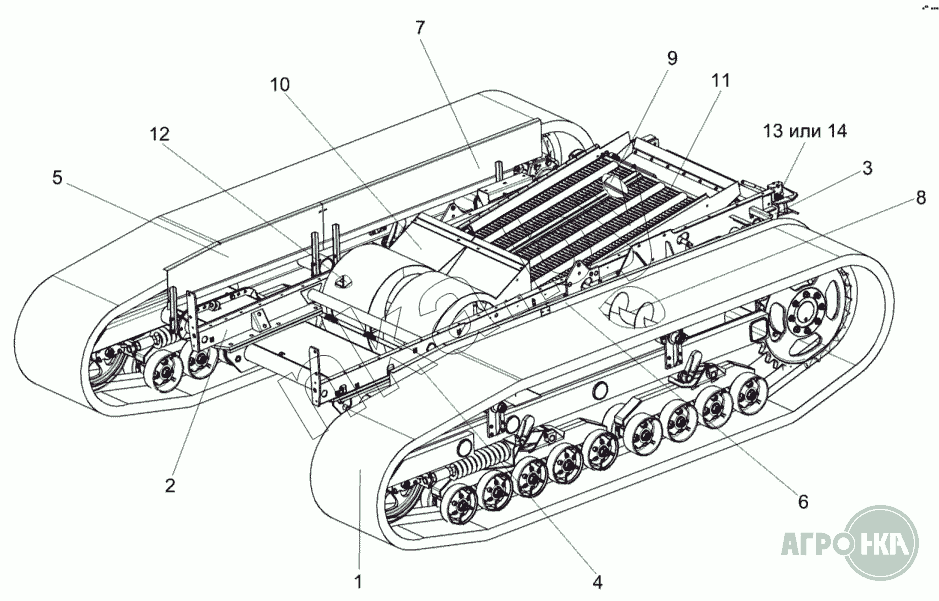 7
9
10
11
12
13 или 14
5
3
8
2
6
1
4
АГРОНКА