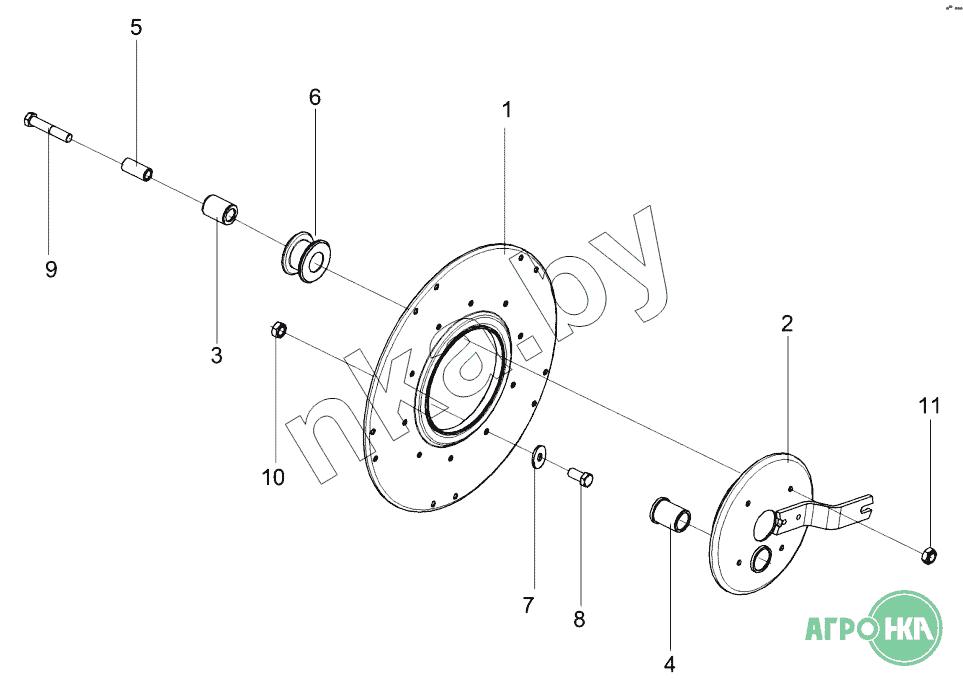 5
6
1
9
3
2
10
11
7
8
4
nka.by
АГРО НКА