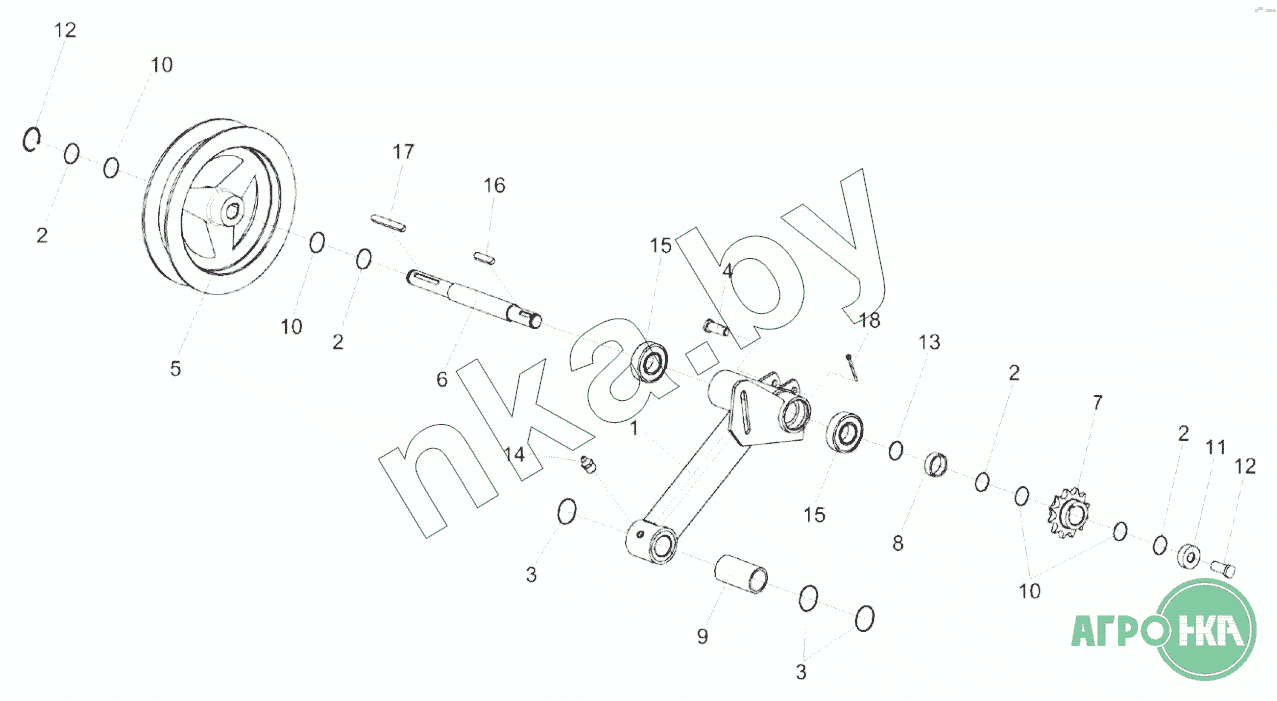 12
10
2
17
16
5
10
2
6
15
4
18
13
2
7
2
11
12
1
14
15
8
10
3
9
3
nka.by
АГРОНКА