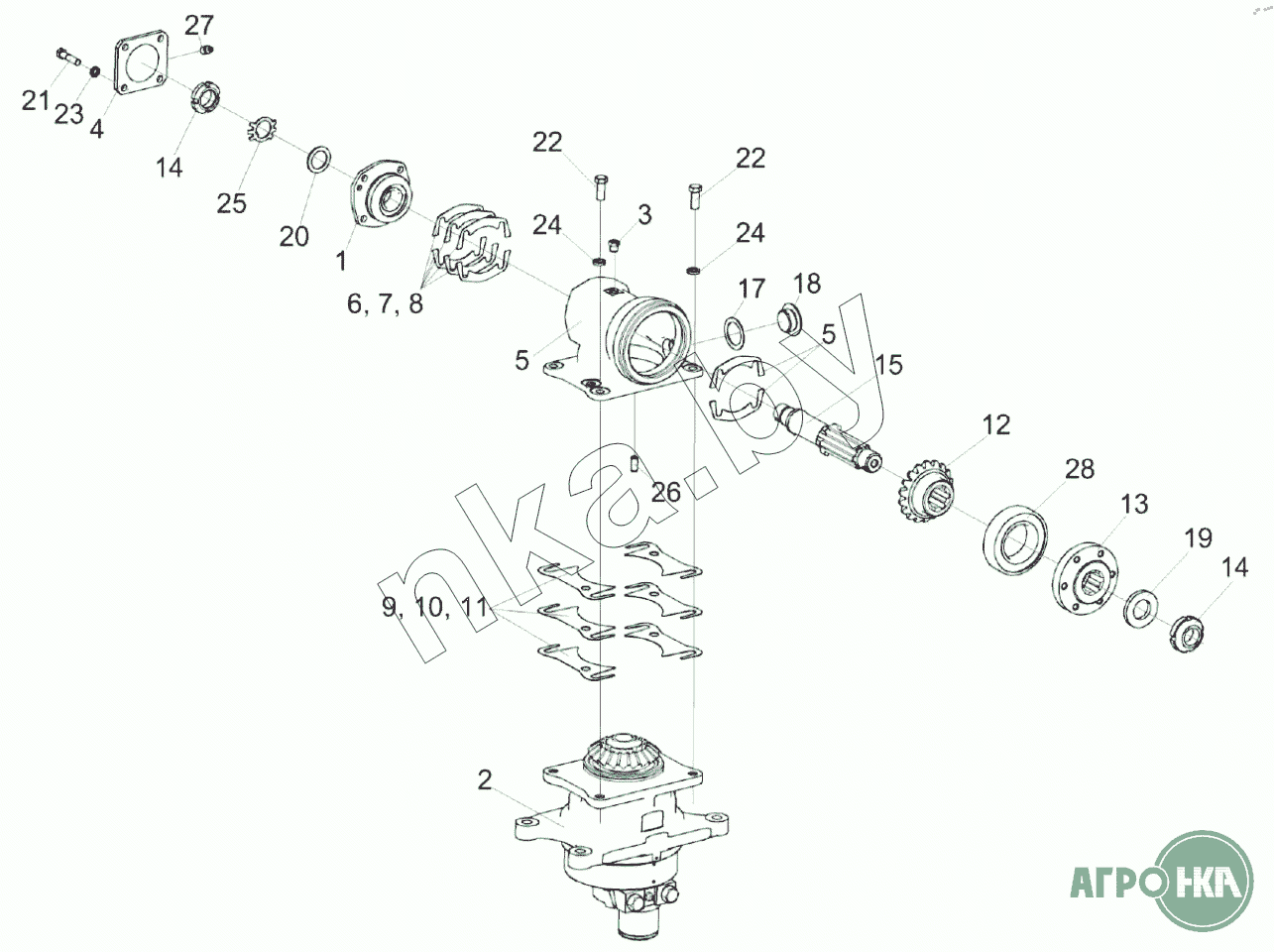 27
21
23
4
14
25
20
1
6, 7, 8
22
22
24
3
24
17
18
5
5
15
12
28
13
19
14
26
9, 10, 11
2
nka.by
АГРОНКА