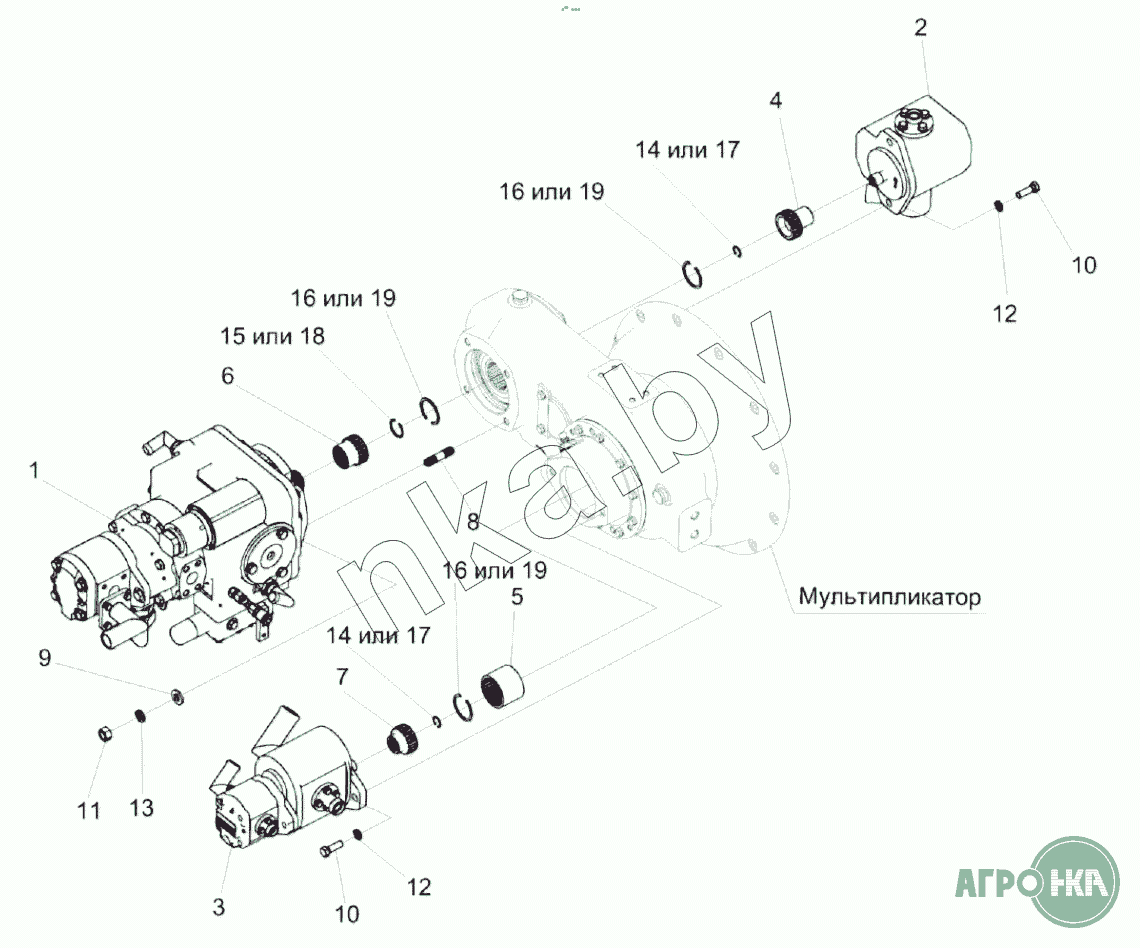 2
4
14 или 17
16 или 19
10
12
16 или 19
15 или 18
6
1
8
16 или 19
5
Мультипликатор
14 или 17
9
7
11
13
3
10
12
nka.by
АГРОНКА