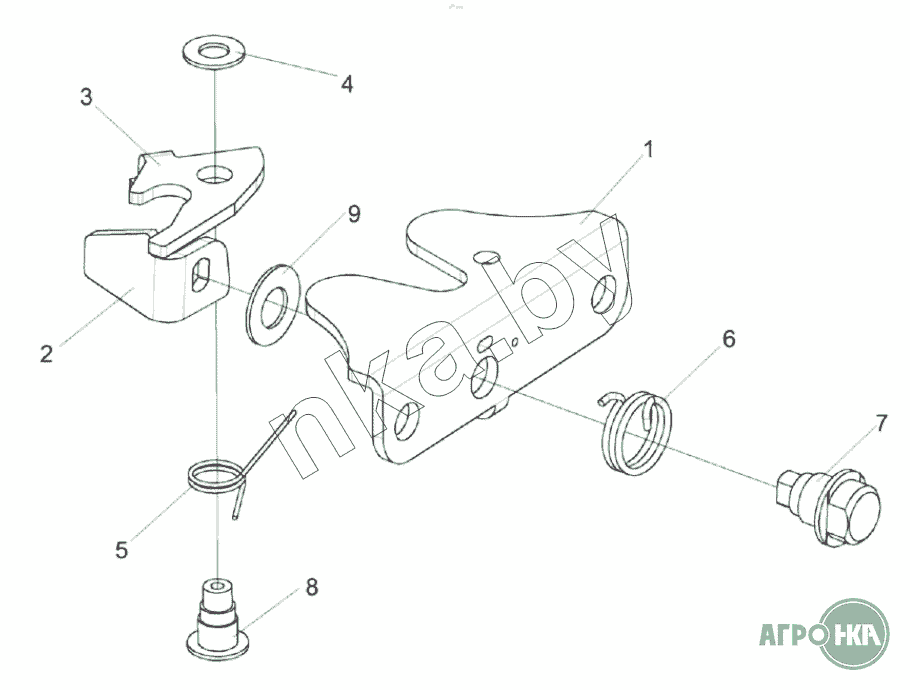 4
3
1
9
2
nka.by
6
7
5
8
АГРО НКА