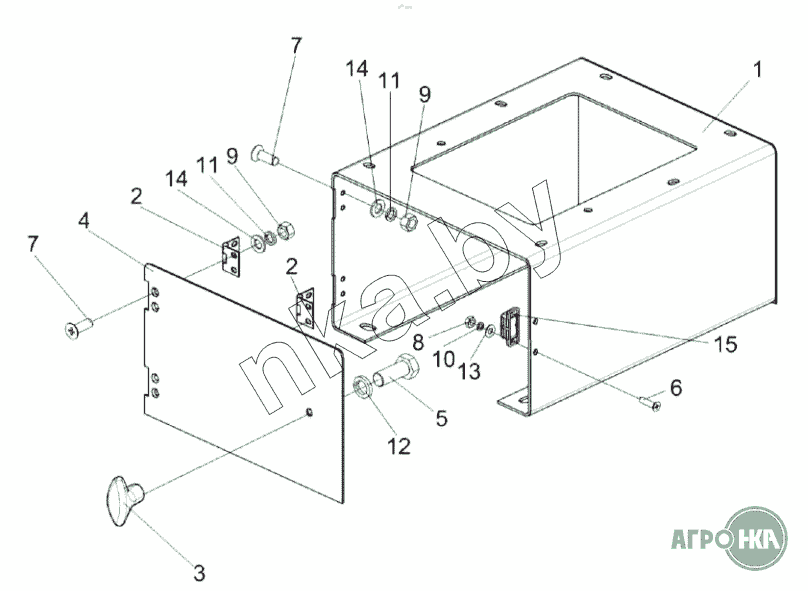 7
14
11
9
1
14
11
9
2
4
7
2
8
10
13
15
6
5
12
3
nka.by
АГРО НКА