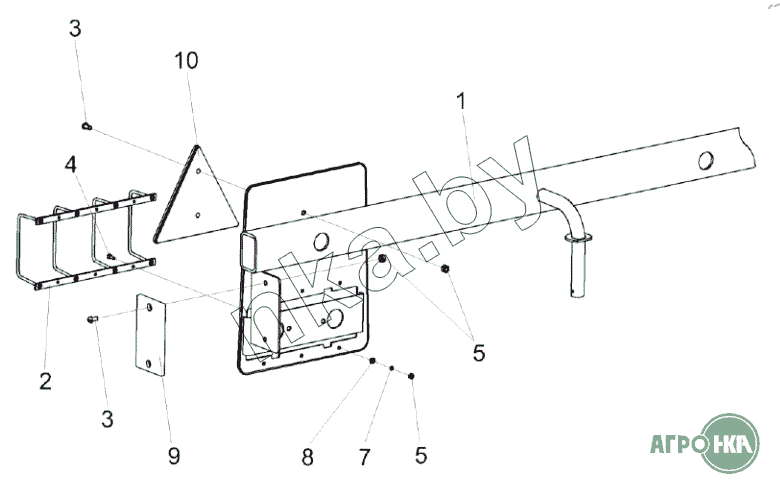 3
10
1
4
nka.by
5
2
3
9
8
7
5
АГРО НКА