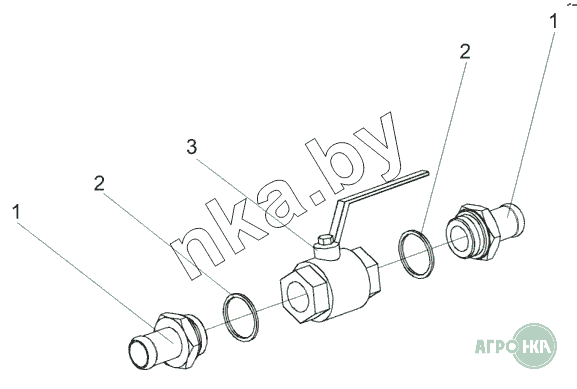 1
2
3
2
1
nka.by
АГРО НКА