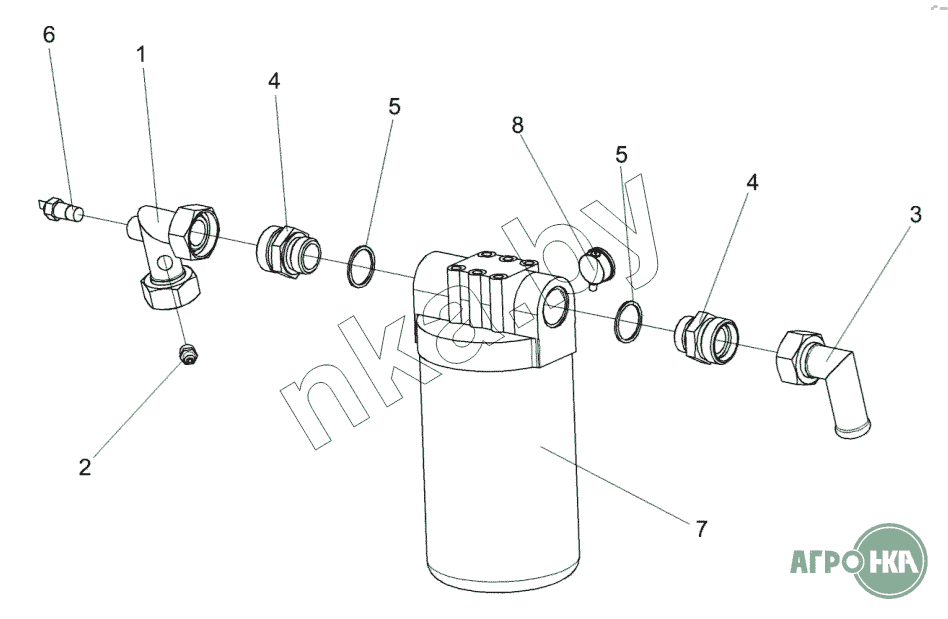 6
1
4
5
8
5
4
3
2
7
nka.by
АГРО НКА