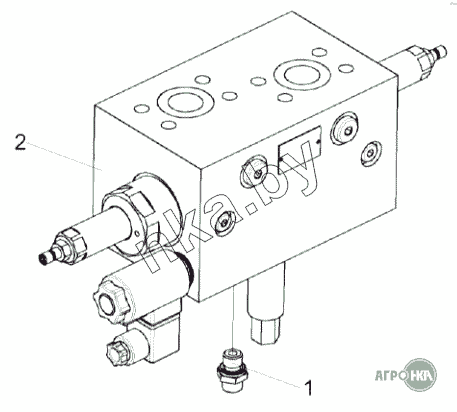 2
nka.by
1
АГРОНКА