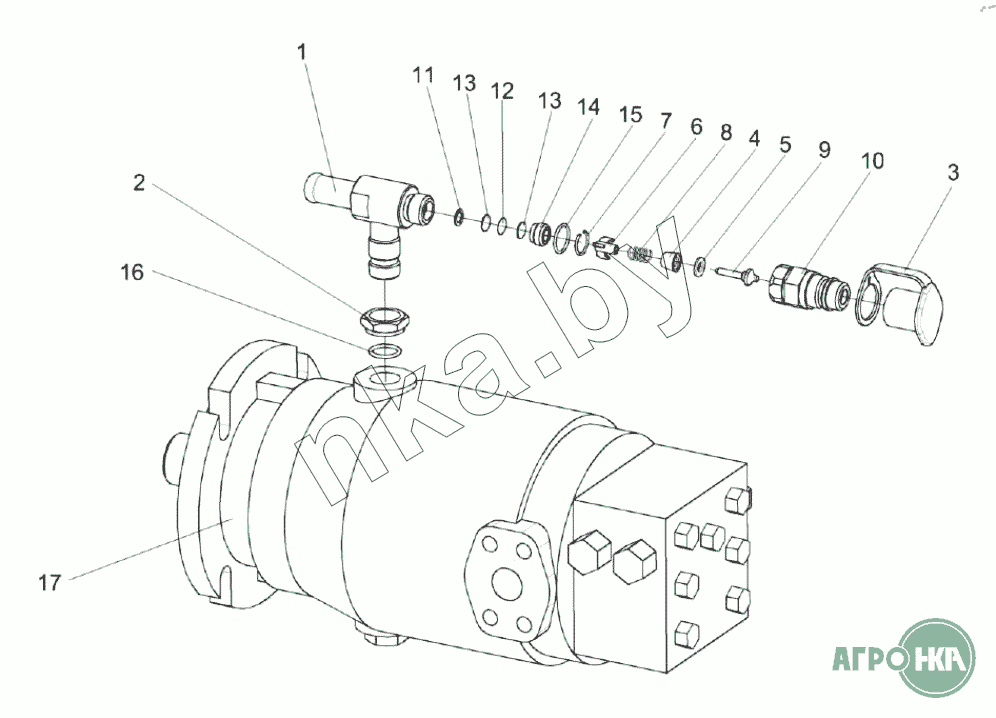 1
11
13
12
13
14
15
7
6
8
4
5
9
10
3
2
16
17
nka.by
АГРО НКА