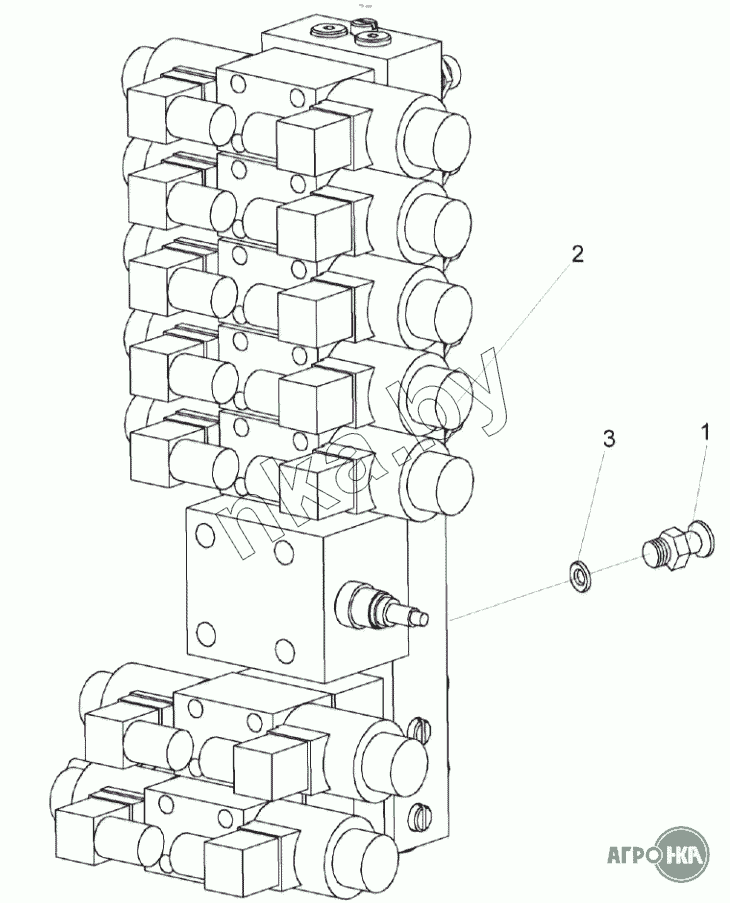 2
3
1
nka.by
АГРО НКА