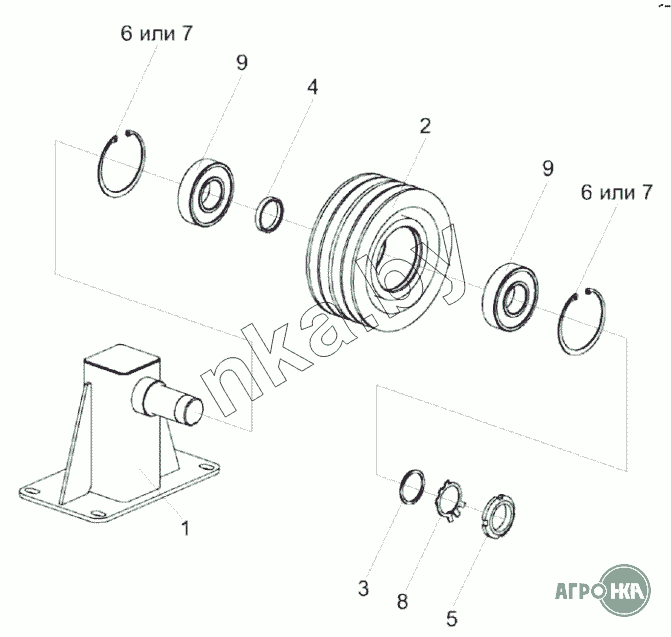 6 или 7

9

4

2

9

6 или 7

nka.by

1

3

8

5

АГРОНКА