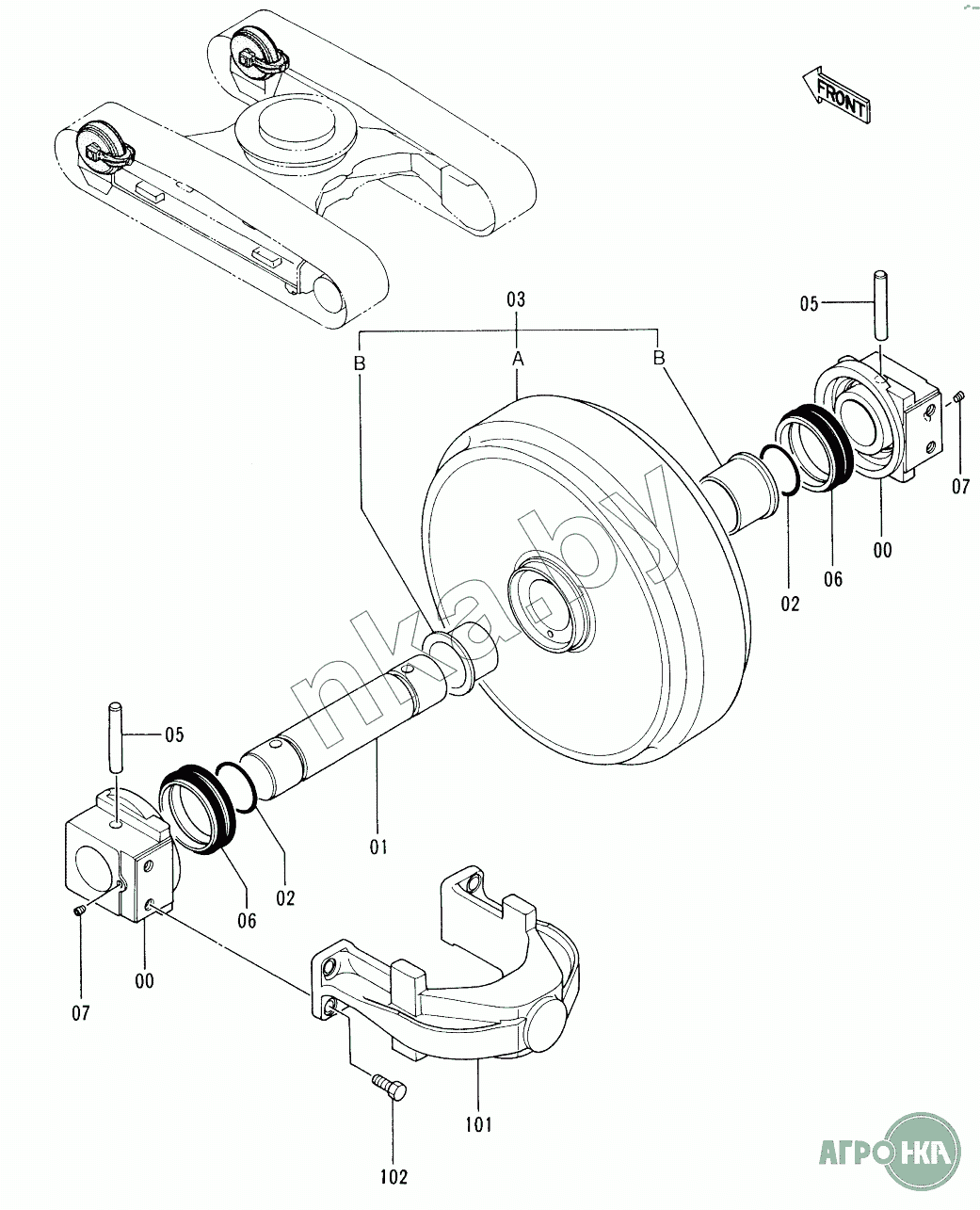 FRONT

03
B
A
B
05
07
00
06
02
nka.by
05
01
02
06
00
07
101
102
АГРО НКА