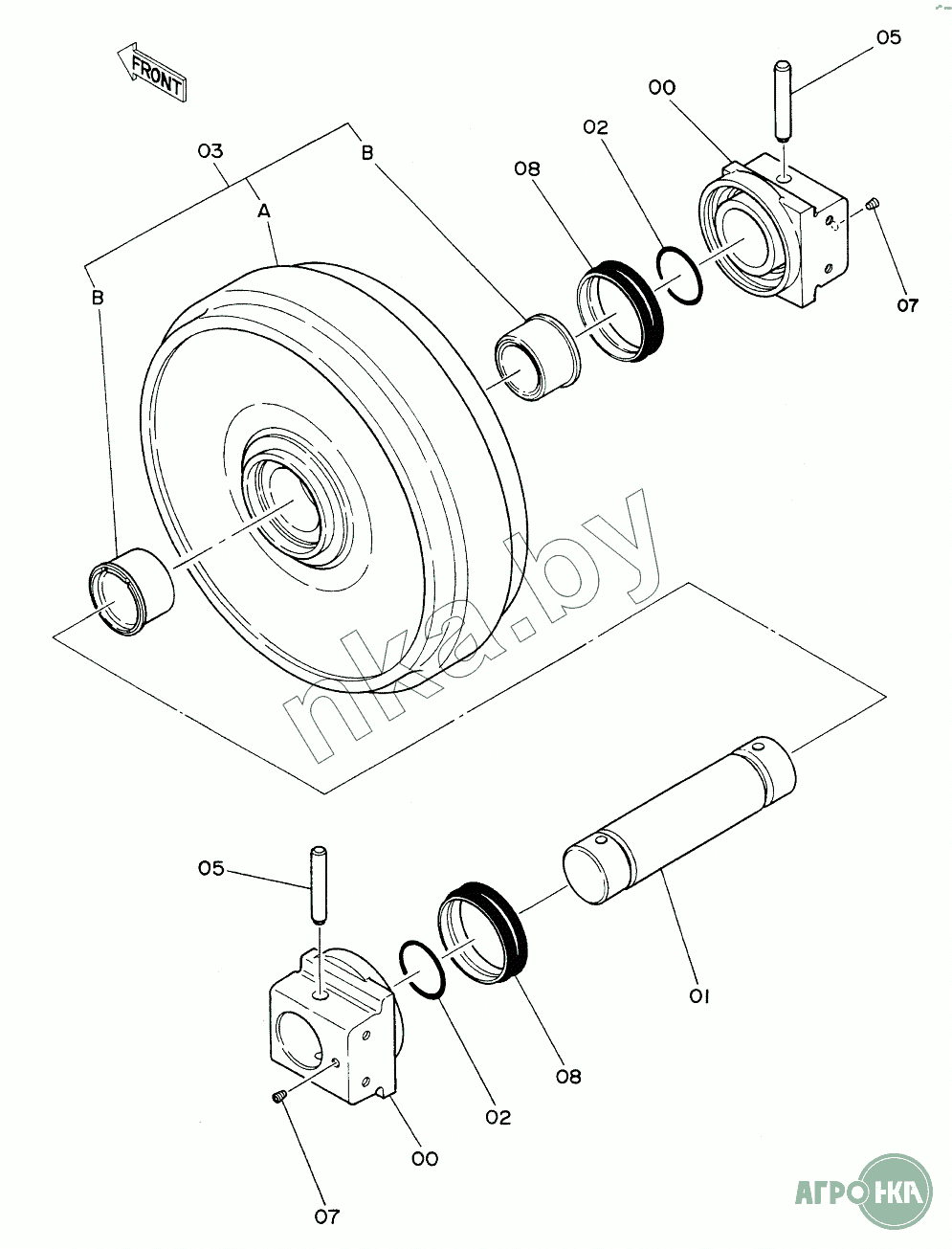 FRONT

05
00
02
08
03
B
A
B
07

nka.by

05
01
08
02
00
07

АГРО НКА