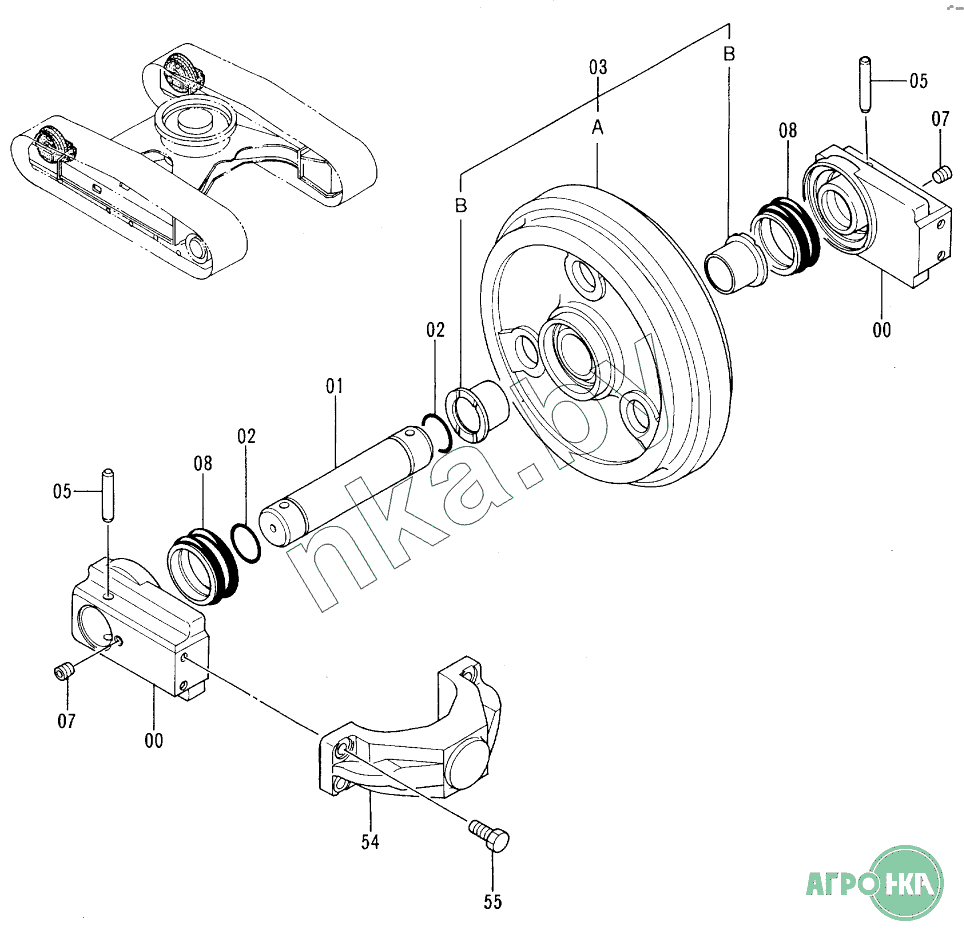 03
A
B
B
05
07
08
00
02
01
02
08
05
07
00
54
55
nka.by
АГРО НКА