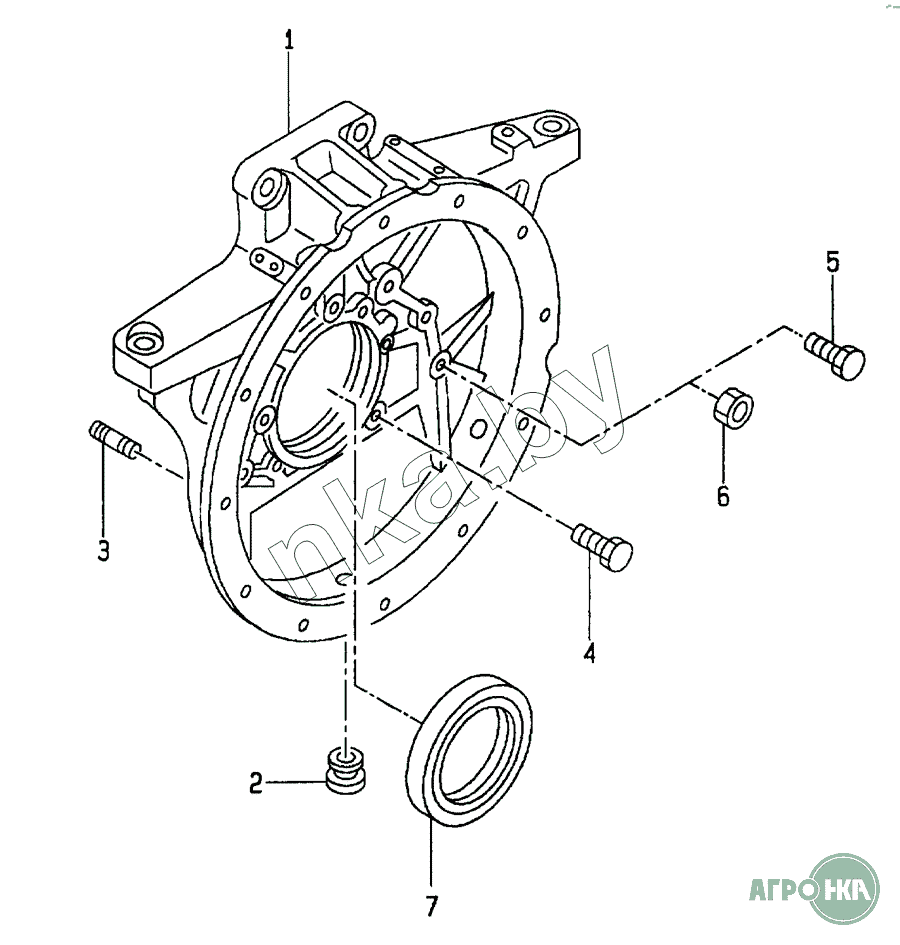 1
5
6
3
4
2
7
nka.by
АГРО НКА