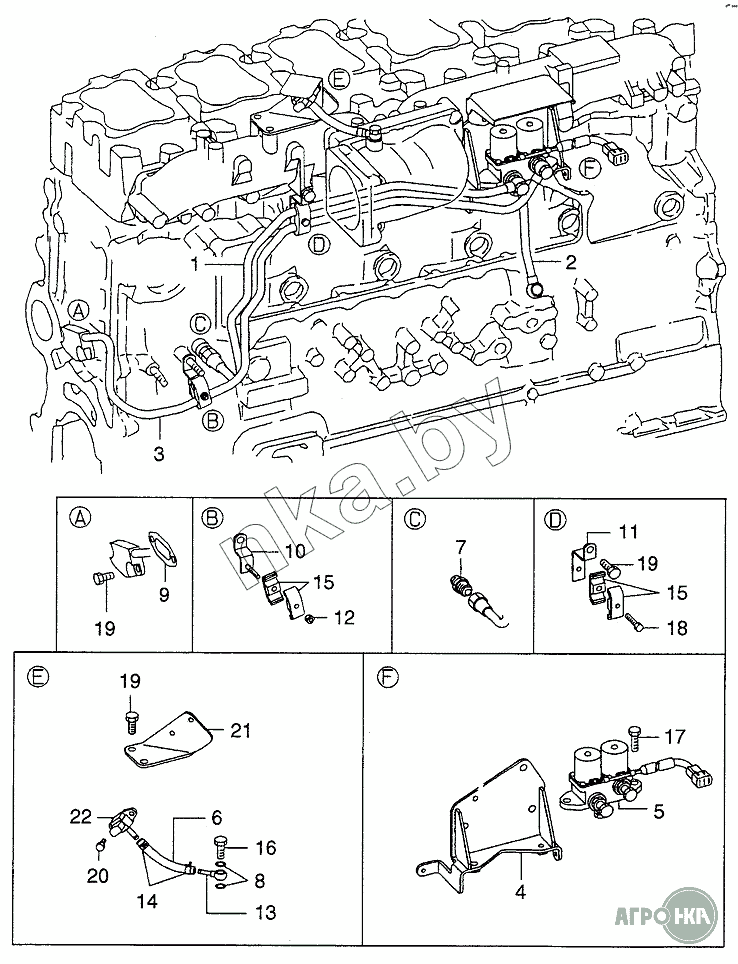 E
F
D
1
2
A
C
B
3
nka.by
A
9
19
B
10
15
12
C
7
D
11
19
15
18
E
19
21
22
6
16
20
8
14
13
F
17
5
4
АГРОНКА