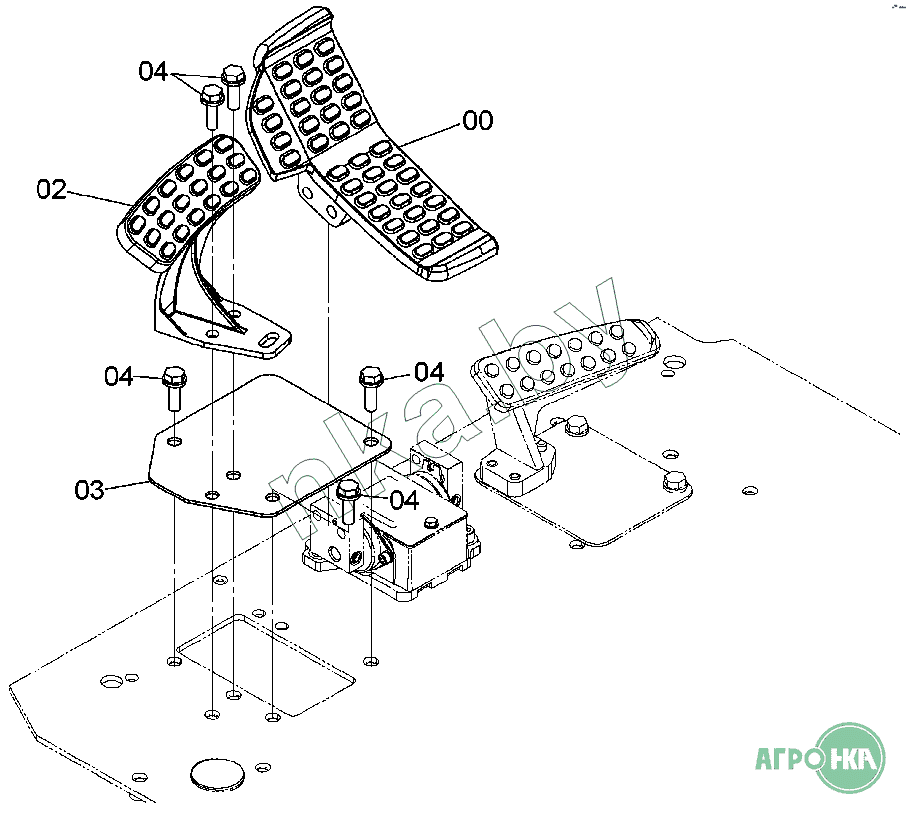 04
00
02
04
04
03
04
nka.by
АГРО НКА