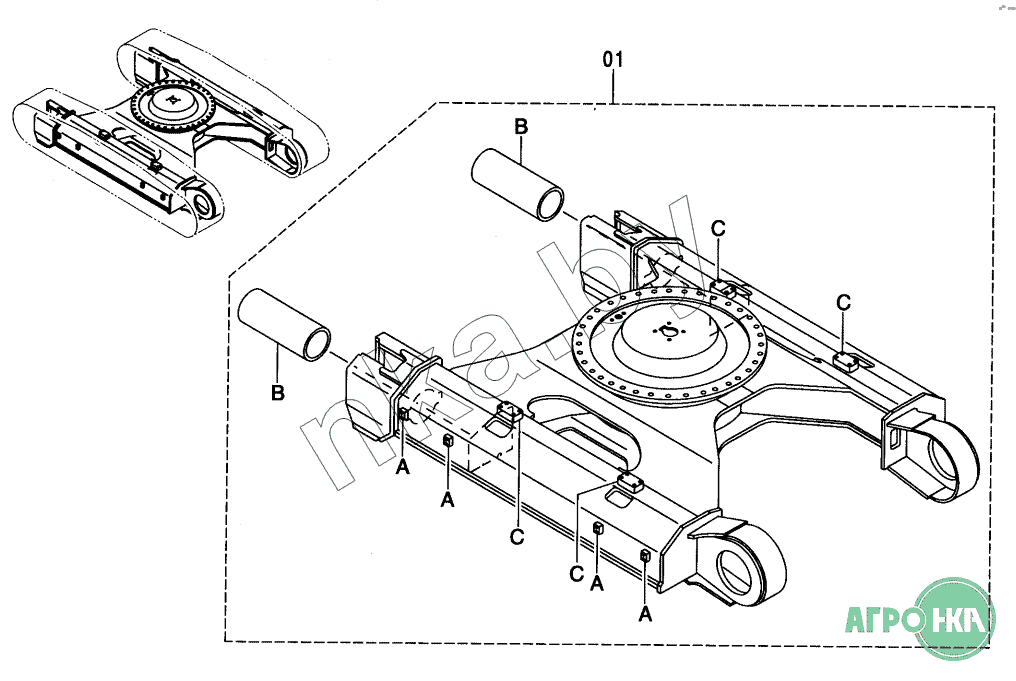 01

B

C

C

B

A

A

C

C

A

A

nka.by

АГРО НКА