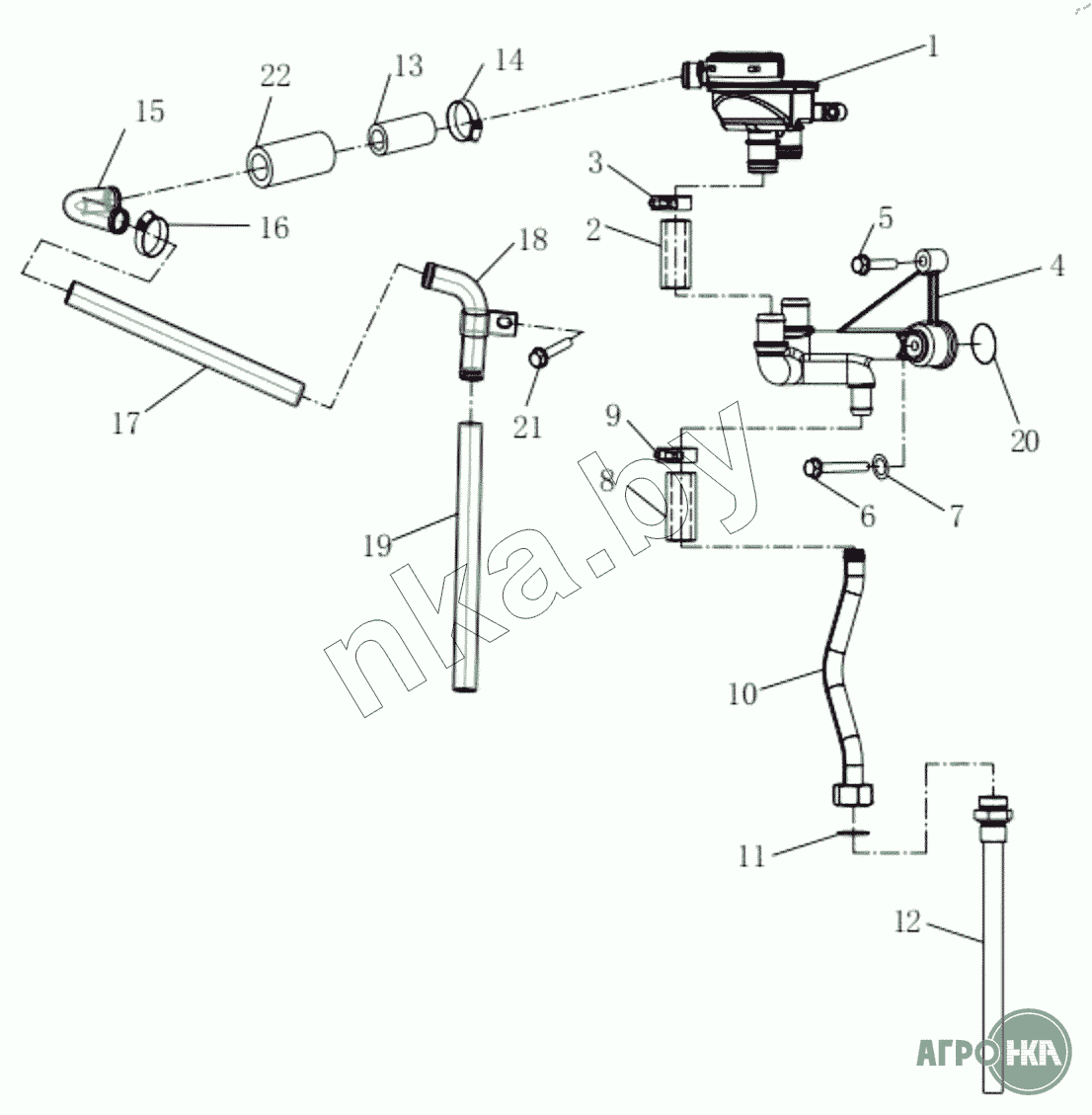 22
13
14
1
15
16
3
2
5
4
18
17
21
20
9
8
6
7
19
nka.by
10
11
12
АГРО НКА