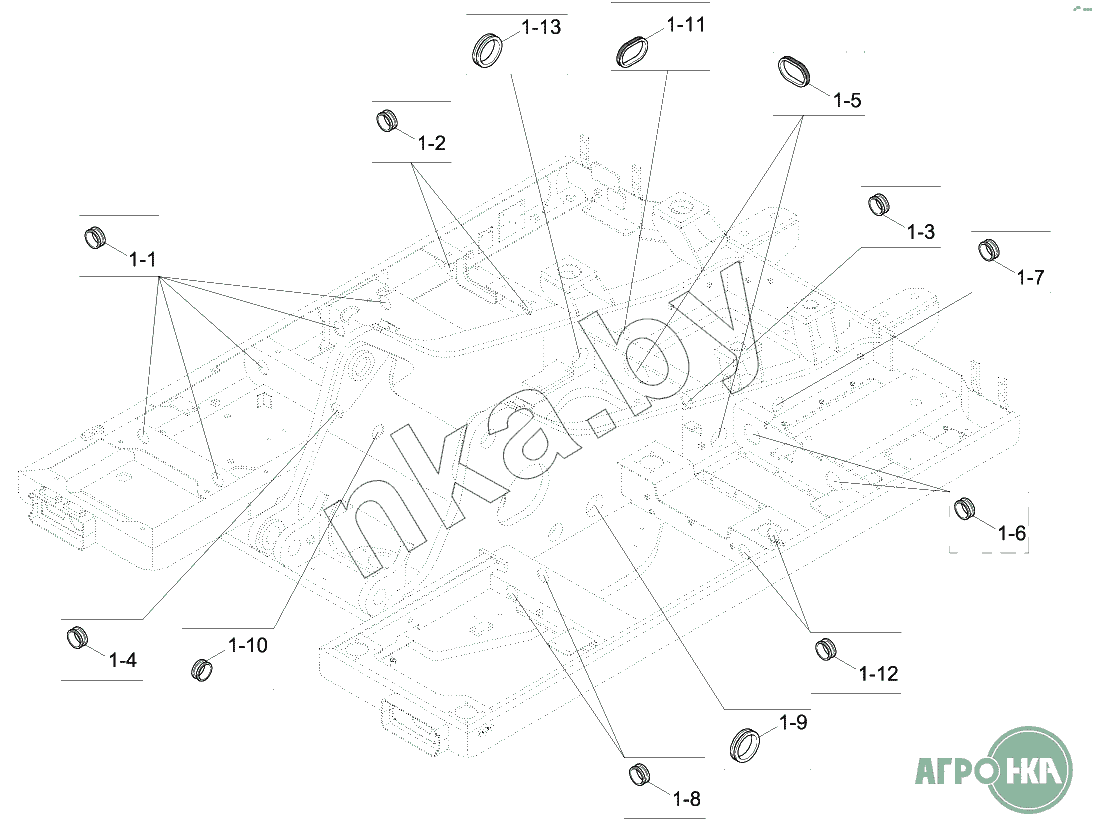 1-13
1-11
1-5
1-2
1-3
1-1
1-7
nka.by
1-6
1-4
1-10
1-12
1-9
1-8
АГРО НКА