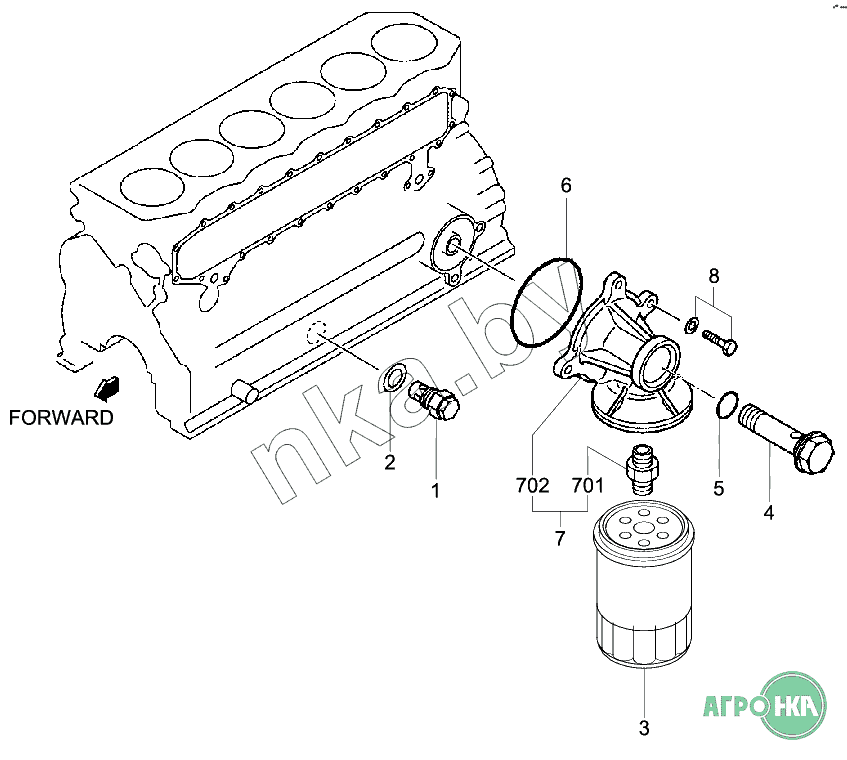 6
8
FORWARD
nka.by
2
1
702
701
7
5
4
3
АГРО НКА