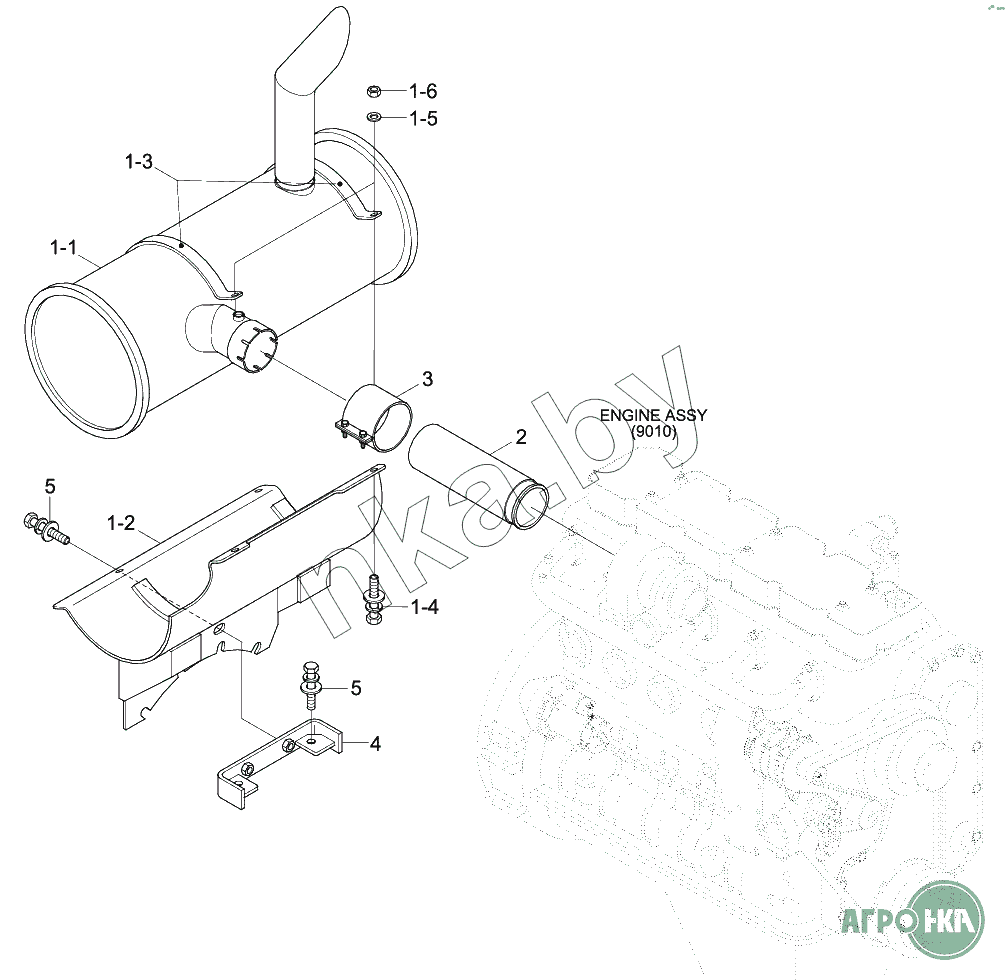 1-6
1-5
1-3
1-1
3
ENGINE ASSY
(9010)
2
5
1-2
1-4
5
4
nka.by
АГРОНКА