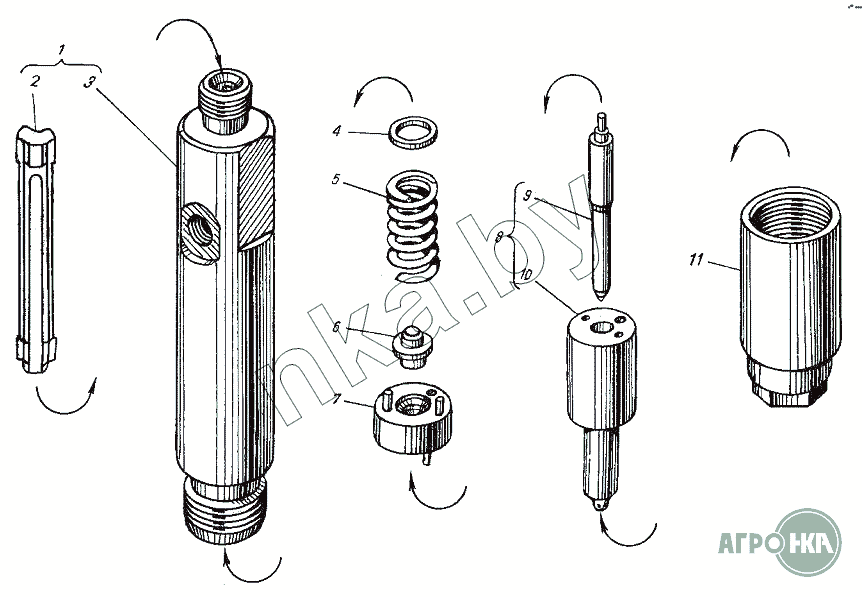 1
2
3
4
5
6
7
8
9
10
11
nka.by
АГРОНКА