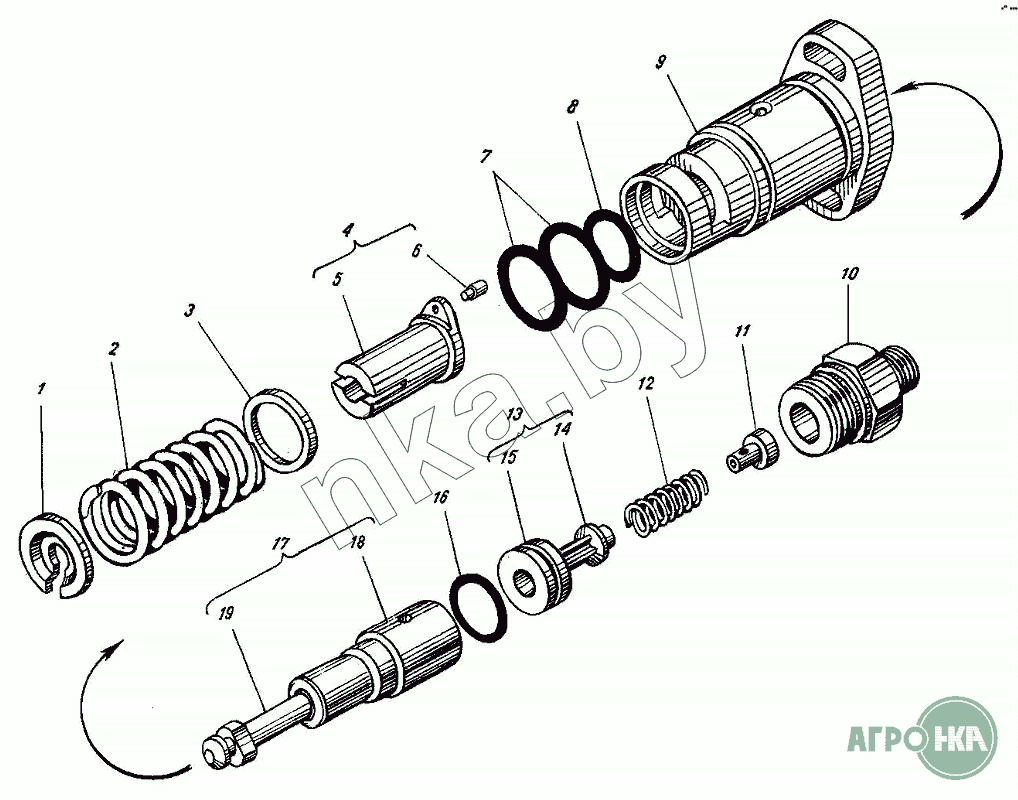 9
8
7
4
6
5
3
2
1
10
11
12
13
14
15
16
17
18
19
nka.by
АГРО НКА