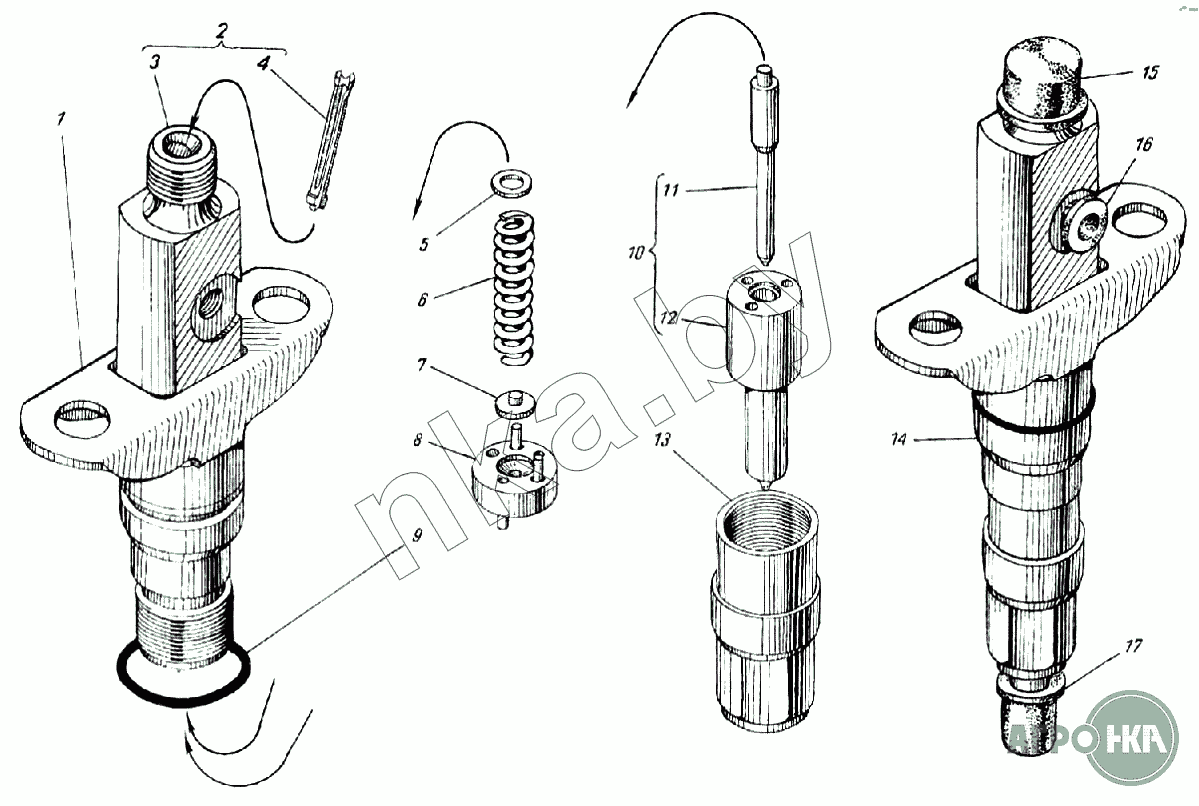 2
3
4
1
5
6
7
8
9
11
10
12
13
15
16
14
17
nka.by
АГРОНКА