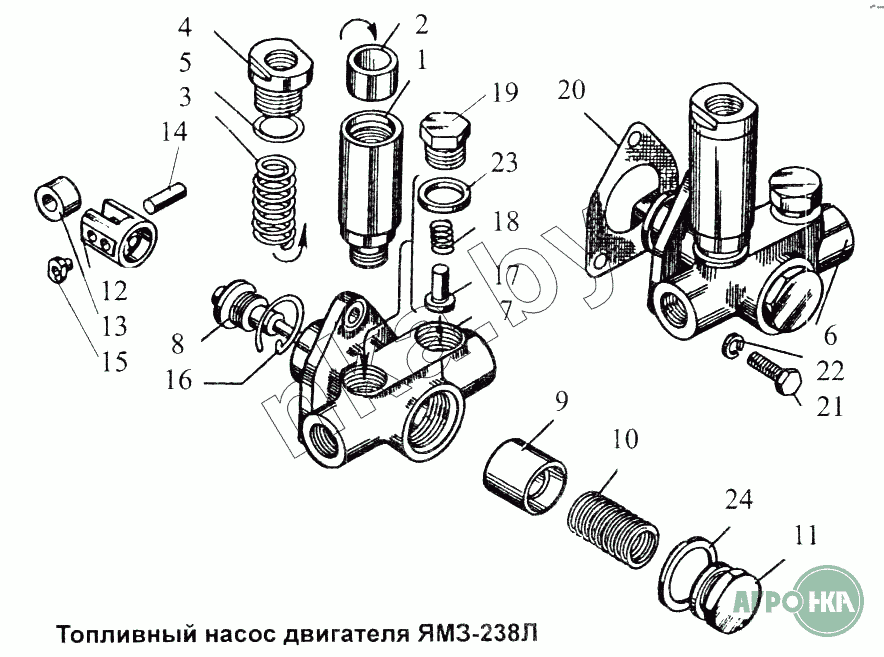 4
5
3
14
2
1
19
23
18
17
7
20
12
13
15
8
16
6
22
21
9
10
24
11
mts.by
АГРОНКА
Топливный насос двигателя ЯМЗ-238Л