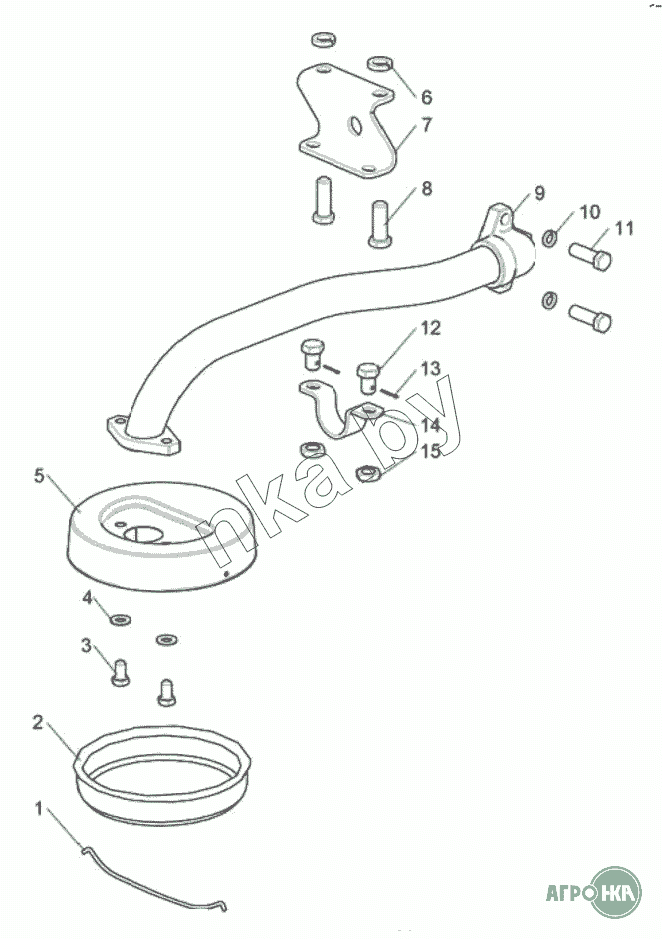 6
7
8
9
10
11
12
13
14
15
5
4
3
2
1
nka.by
АГРО НКА