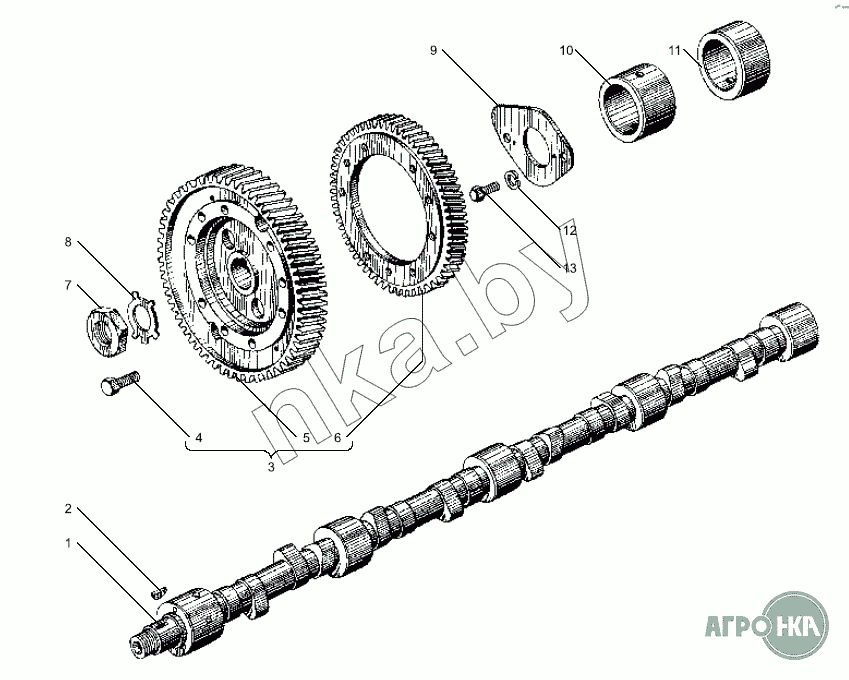 9
10
11
12
13
8
7
4
5
6
3
2
1
nka.by
АГРО НКА