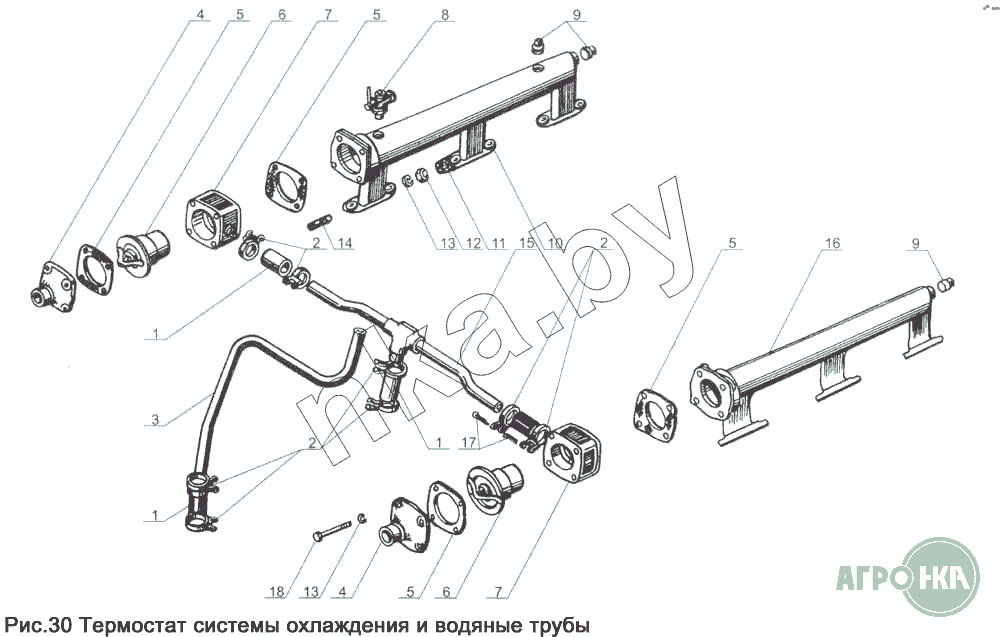 4 5 6 7 5 8 9

2 14

13 12 11 15 10 2

5 16 9

1

3

2 1

17

1

18 13 4 5 6 7

nka.by

АГРОНКА

Рис.30 Термостат системы охлаждения и водяные трубы